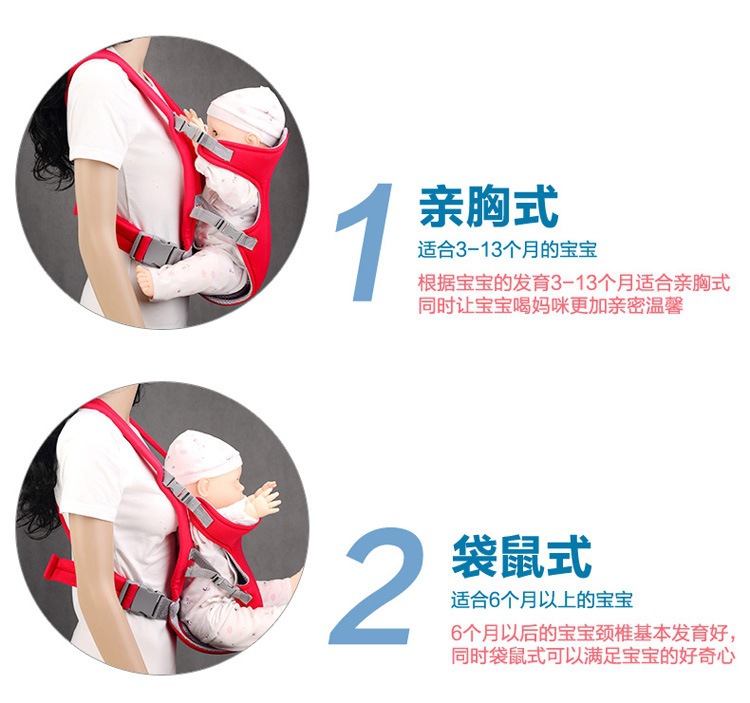 1 亲胸式

适合3-13个月的宝宝

根据宝宝的发育3-13个月适合亲胸式
同时让宝宝喝妈咪更加亲密温馨

2 袋鼠式

适合6个月以上的宝宝

6个月以后的宝宝颈椎基本发育好，
同时袋鼠式可以满足宝宝的好奇心