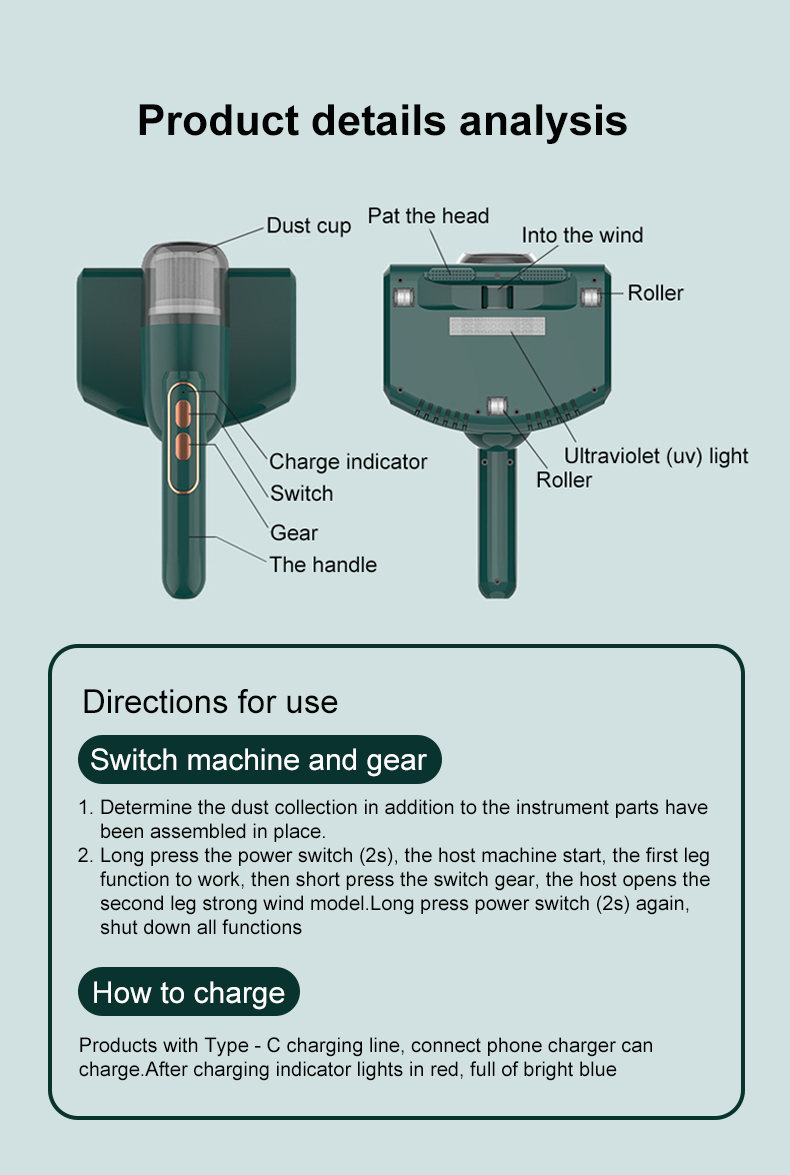 Product details analysis

Dust cup

Charge indicator

Switch

Gear

The handle

Pat the head

Into the wind

Roller

Ultraviolet (uv) light

Roller

Directions for use

Switch machine and gear

1. Determine the dust collection in addition to the instrument parts have been assembled in place.
2. Long press the power switch (2s), the host machine start, the first leg function to work, then short press the switch gear, the host opens the second leg strong wind model.Long press power switch (2s) again, shut down all functions

How to charge

Products with Type - C charging line, connect phone charger can charge.After charging indicator lights in red, full of bright blue