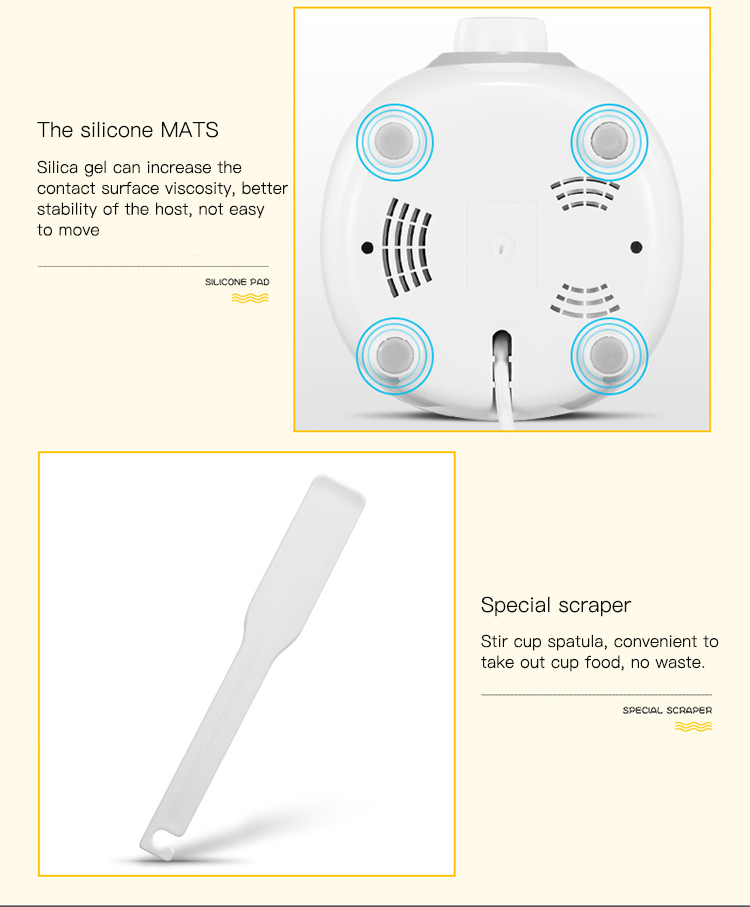 The silicone MATS

Silica gel can increase the contact surface viscosity, better stability of the host, not easy to move

SILICONE PAD

Special scraper

Stir cup spatula, convenient to take out cup food, no waste.

SPECIAL SCRAPER