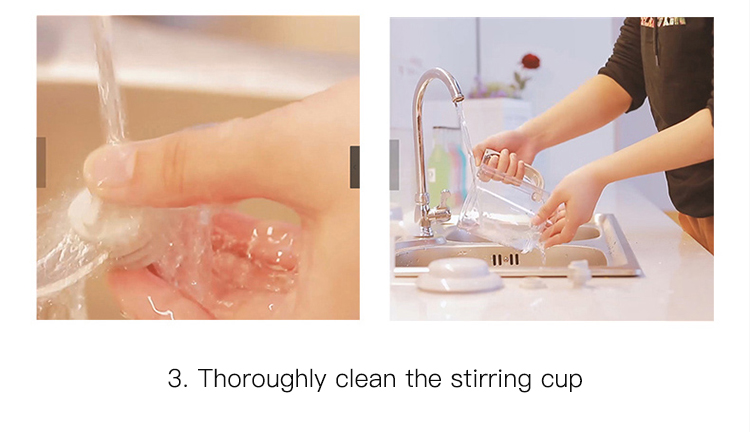 3. Thoroughly clean the stirring cup