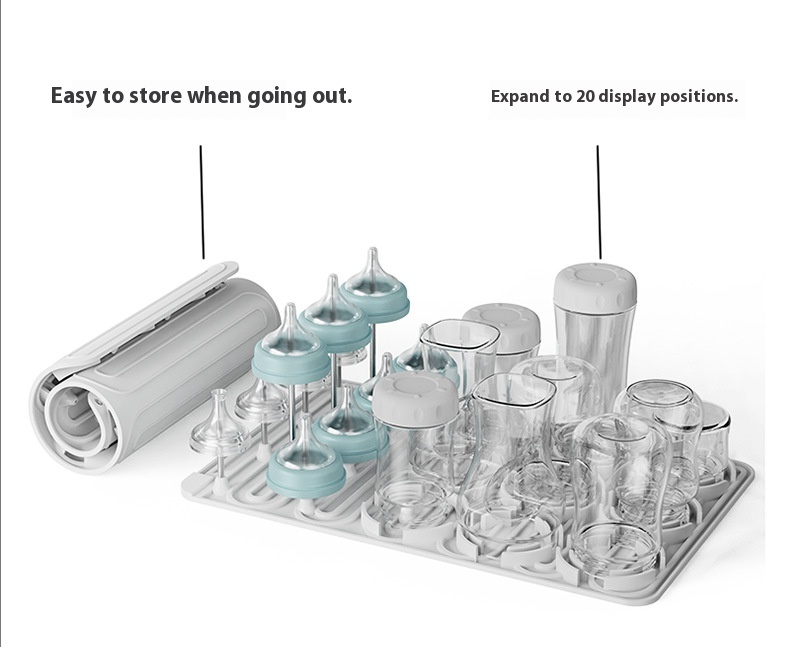 Easy to store when going out.

Expand to 20 display positions.