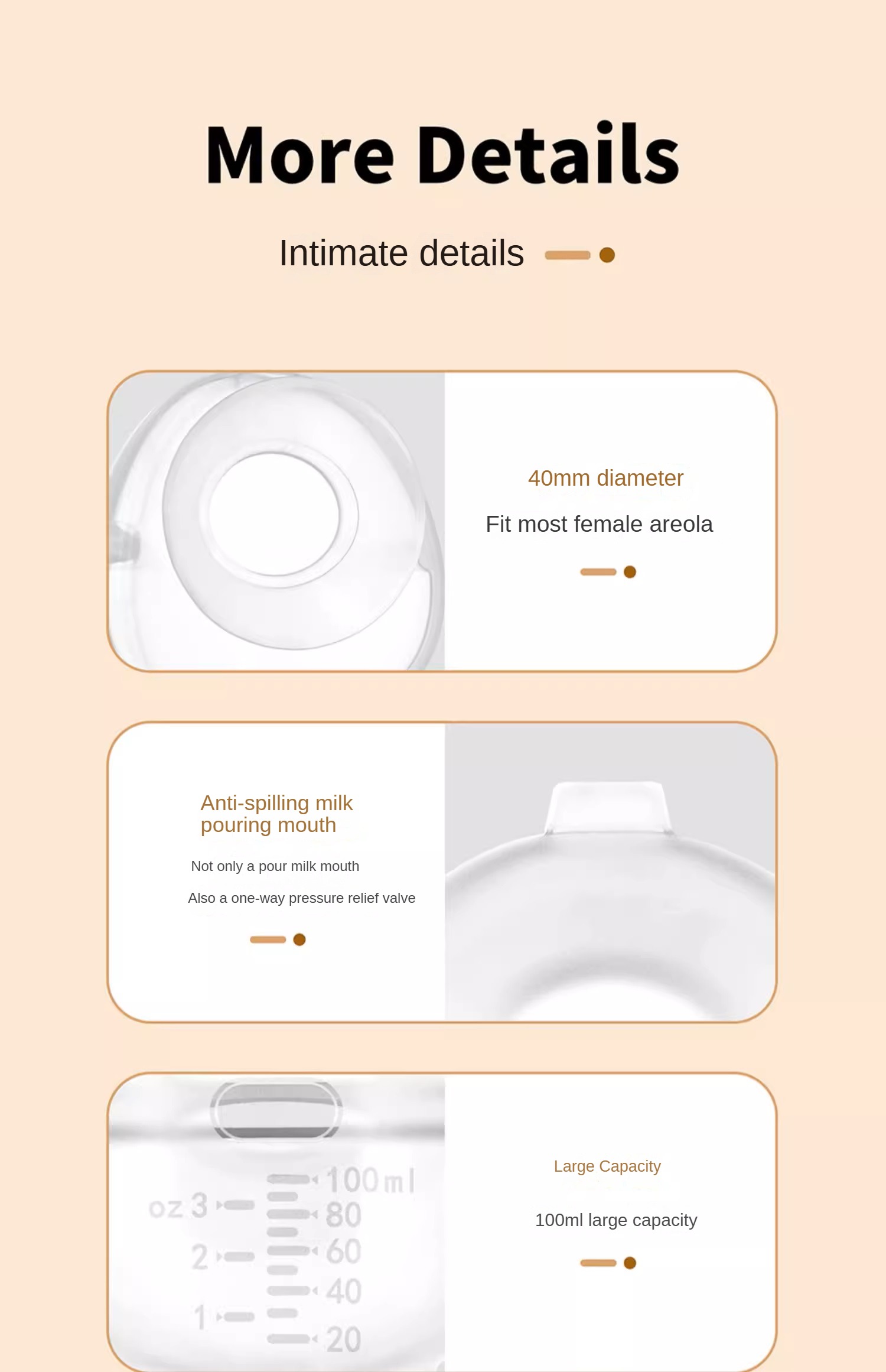 More Details

Intimate details

40mm diameter

Fit most female areola

Anti-spilling milk pouring mouth

Not only a pour milk mouth

Also a one-way pressure relief valve

oz 3
2
1
100ml
80
60
40
20

Large Capacity

100ml large capacity