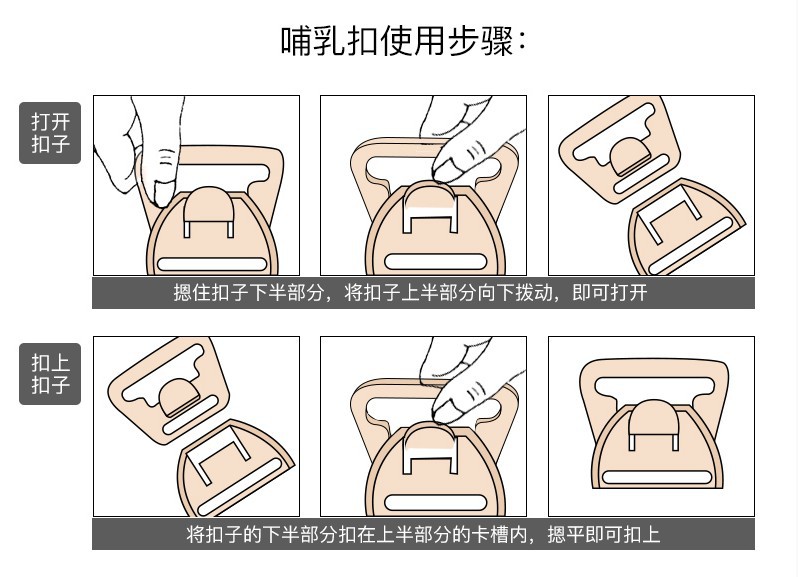 哺乳扣使用步骤：

打开扣子

摁住扣子下半部分，将扣子上半部分向下拨动，即可打开

扣上扣子

将扣子的下半部分扣在上半部分的卡槽内，摁平即可扣上