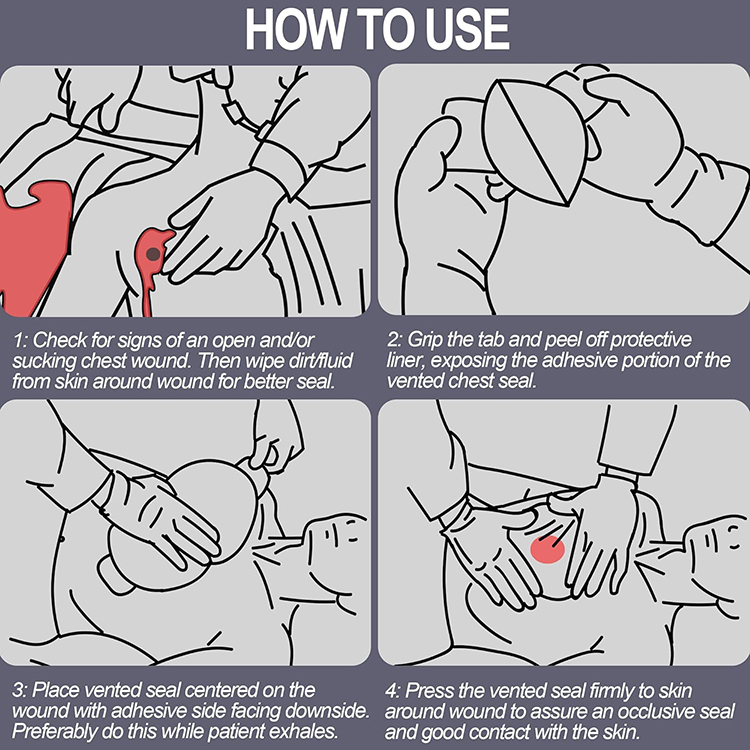 HOW TO USE

1: Check for signs of an open and/or sucking chest wound. Then wipe dirt/fluid from skin around wound for better seal.

2: Grip the tab and peel off protective liner, exposing the adhesive portion of the vented chest seal.

3: Place vented seal centered on the wound with adhesive side facing downside. Preferably do this while patient exhales.

4: Press the vented seal firmly to skin around wound to assure an occlusive seal and good contact with the skin.