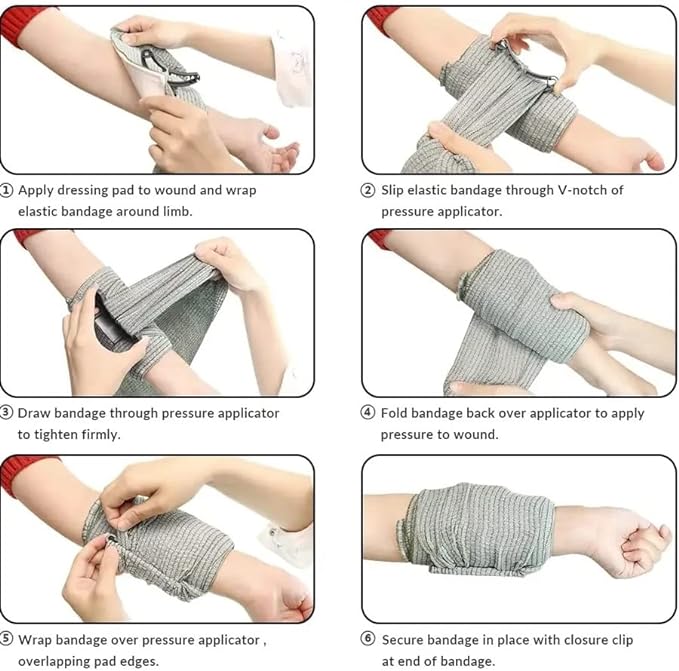 ① Apply dressing pad to wound and wrap elastic bandage around limb.

② Slip elastic bandage through V-notch of pressure applicator.

③ Draw bandage through pressure applicator to tighten firmly.

④ Fold bandage back over applicator to apply pressure to wound.

⑤ Wrap bandage over pressure applicator , overlapping pad edges.

⑥ Secure bandage in place with closure clip at end of bandage.