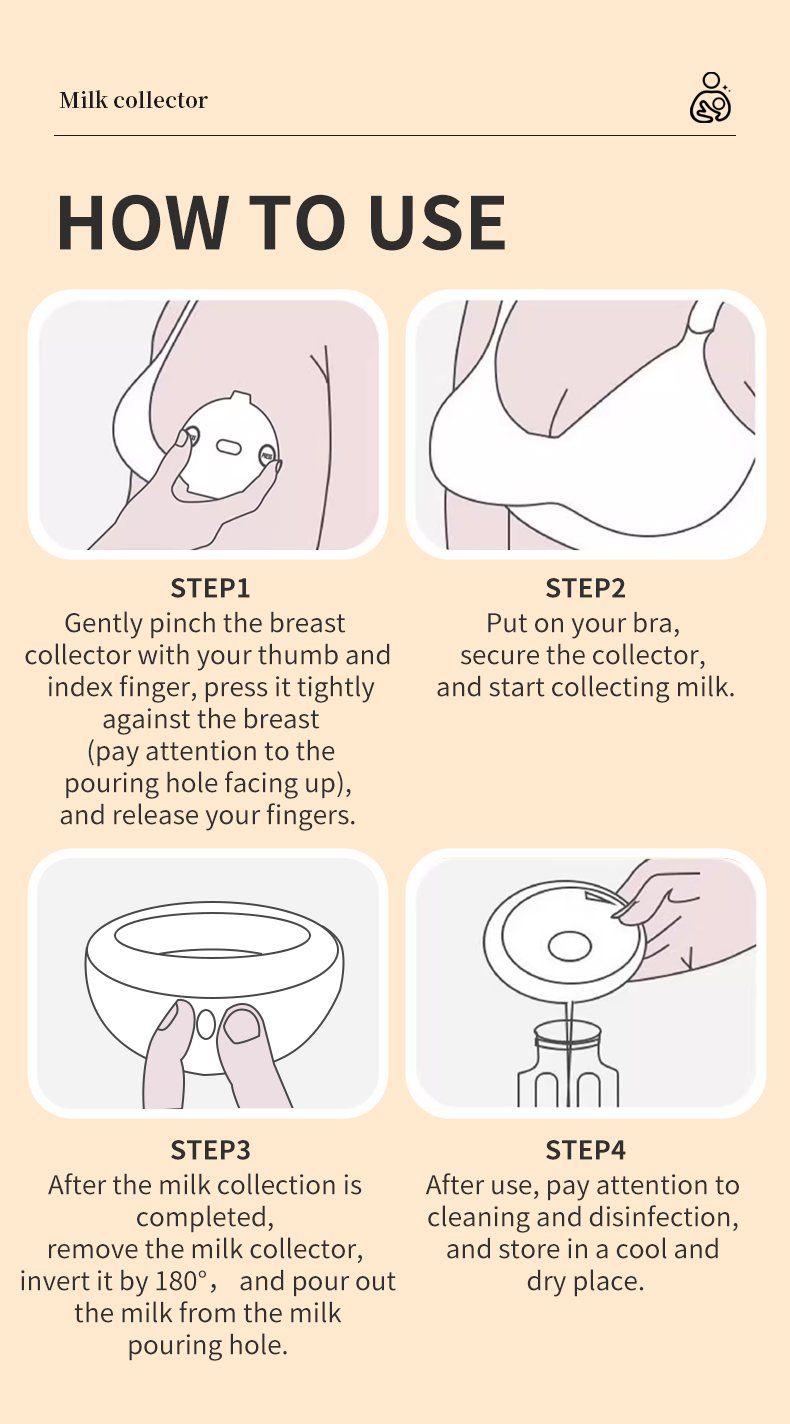 Milk collector

HOW TO USE

STEP1
Gently pinch the breast collector with your thumb and index finger, press it tightly against the breast (pay attention to the pouring hole facing up), and release your fingers.

STEP2
Put on your bra, secure the collector, and start collecting milk.

STEP3
After the milk collection is completed, remove the milk collector, invert it by 180°， and pour out the milk from the milk pouring hole.

STEP4
After use, pay attention to cleaning and disinfection, and store in a cool and dry place.