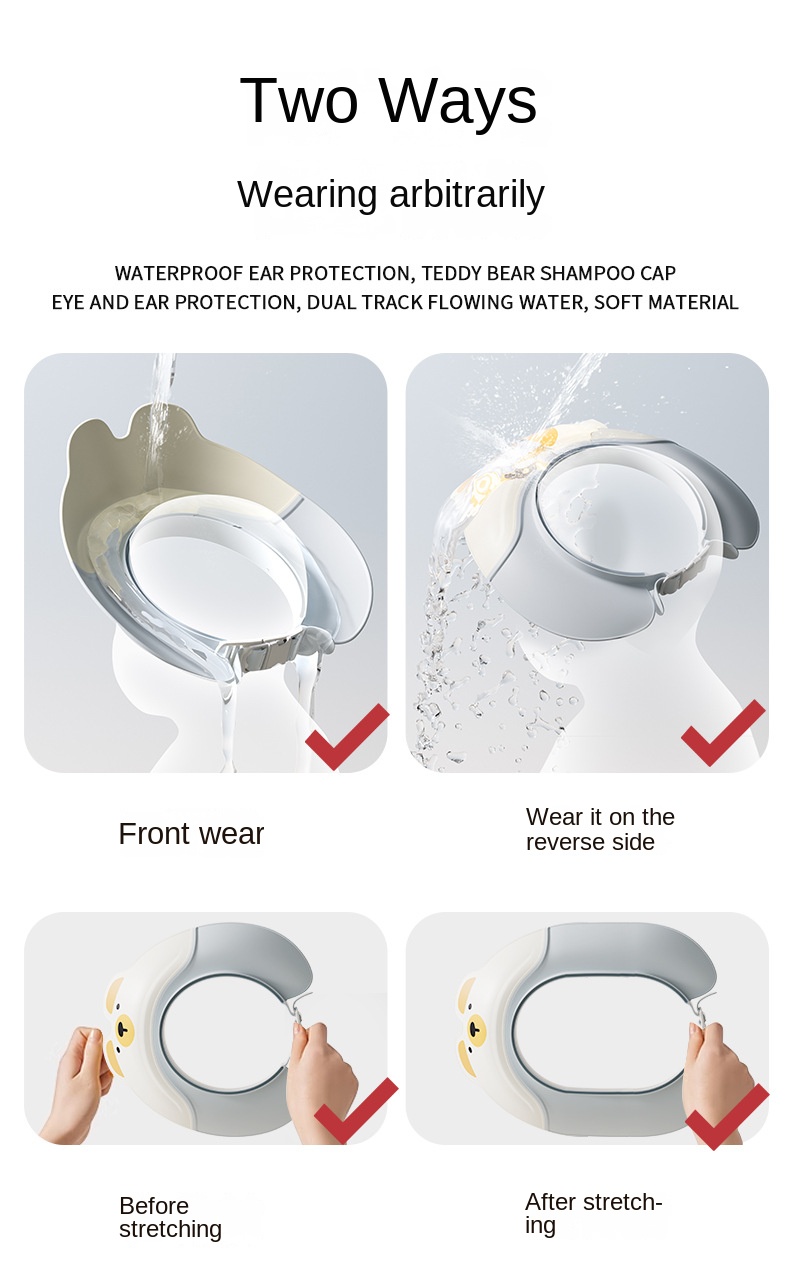 Two Ways

Wearing arbitrarily

WATERPROOF EAR PROTECTION, TEDDY BEAR SHAMPOO CAP
EYE AND EAR PROTECTION, DUAL TRACK FLOWING WATER, SOFT MATERIAL

Front wear

Wear it on the reverse side

Before stretching

After stretching