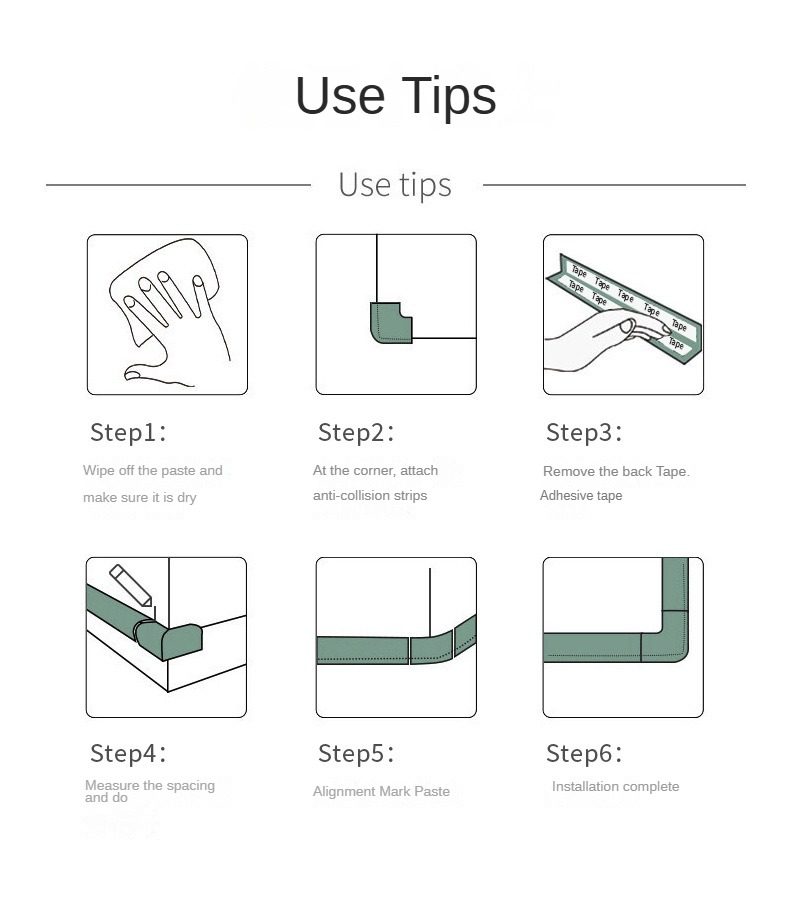 Use Tips

Use tips

Tape Tape Tape Tape Tape Tape Tape Tape

Step1:

Wipe off the paste and make sure it is dry

Step2:

At the corner, attach anti-collision strips

Step3:

Remove the back Tape. Adhesive tape

Step4:

Measure the spacing and do

Step5:

Alignment Mark Paste

Step6:

Installation complete