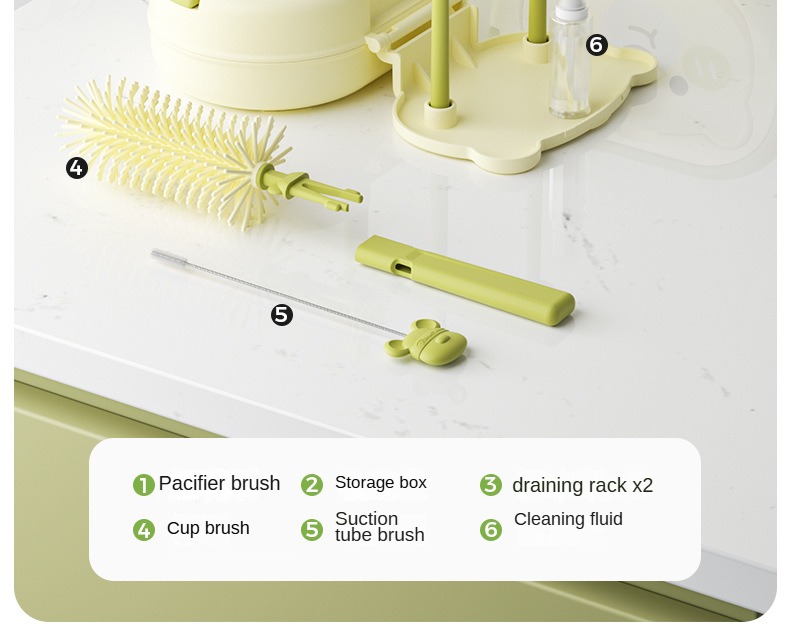 6

4

5

1 Pacifier brush
2 Storage box
3 draining rack x2
4 Cup brush
5 Suction tube brush
6 Cleaning fluid