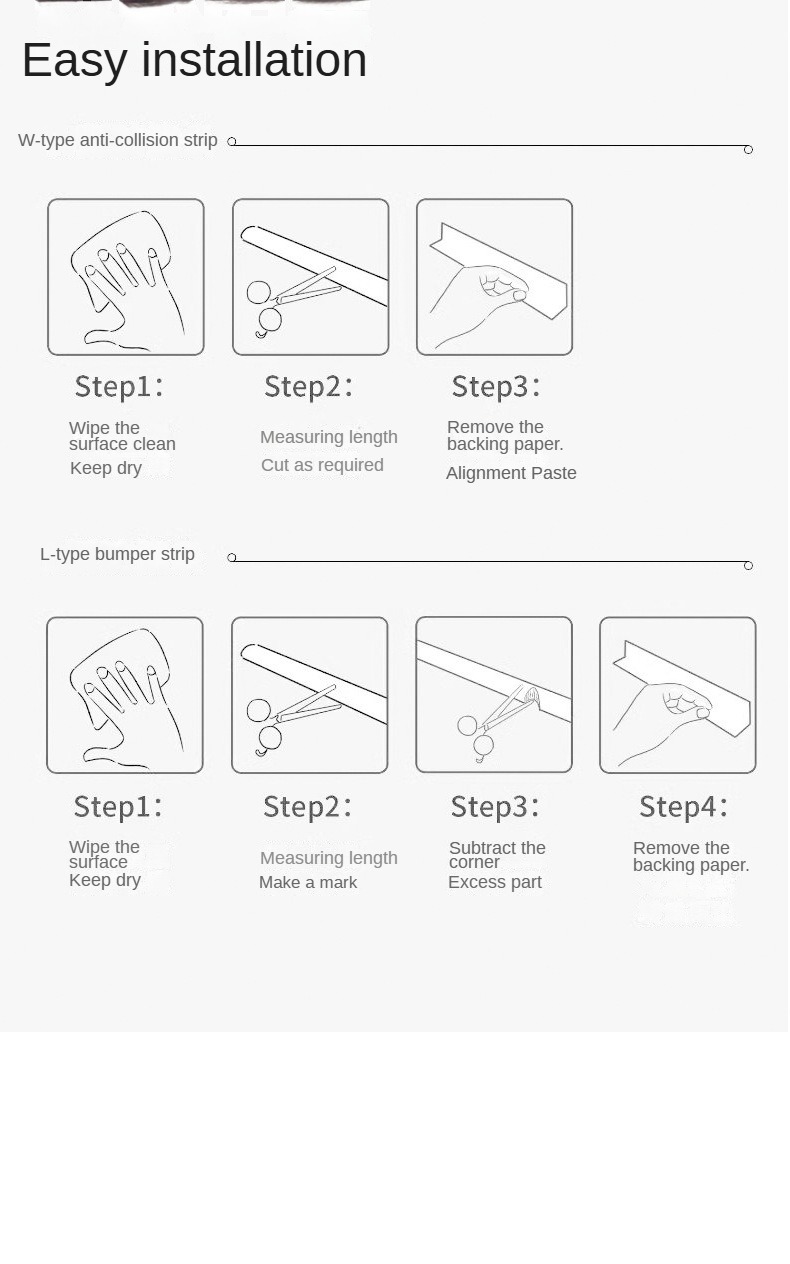 Easy installation

W-type anti-collision strip

Step1:

Wipe the surface clean
Keep dry

Step2:

Measuring length
Cut as required

Step3:

Remove the backing paper.
Alignment Paste

L-type bumper strip

Step1:

Wipe the surface
Keep dry

Step2:

Measuring length
Make a mark

Step3:

Subtract the corner
Excess part

Step4:

Remove the backing paper.