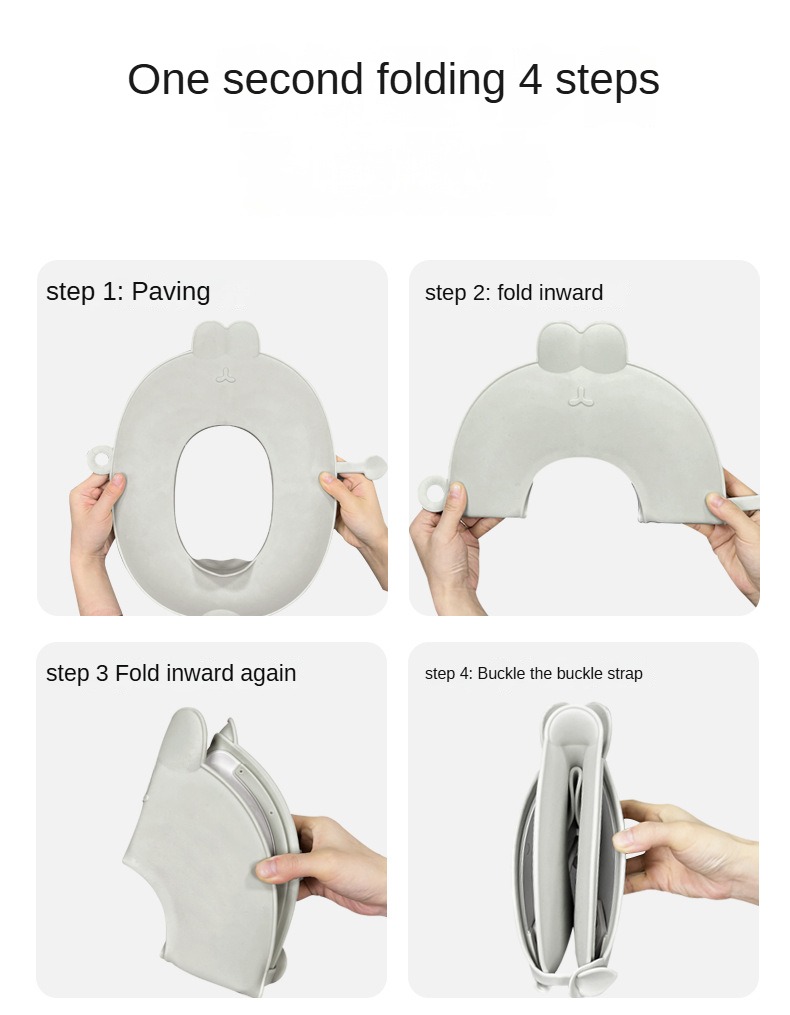 One second folding 4 steps

step 1: Paving

step 2: fold inward

step 3 Fold inward again

step 4: Buckle the buckle strap