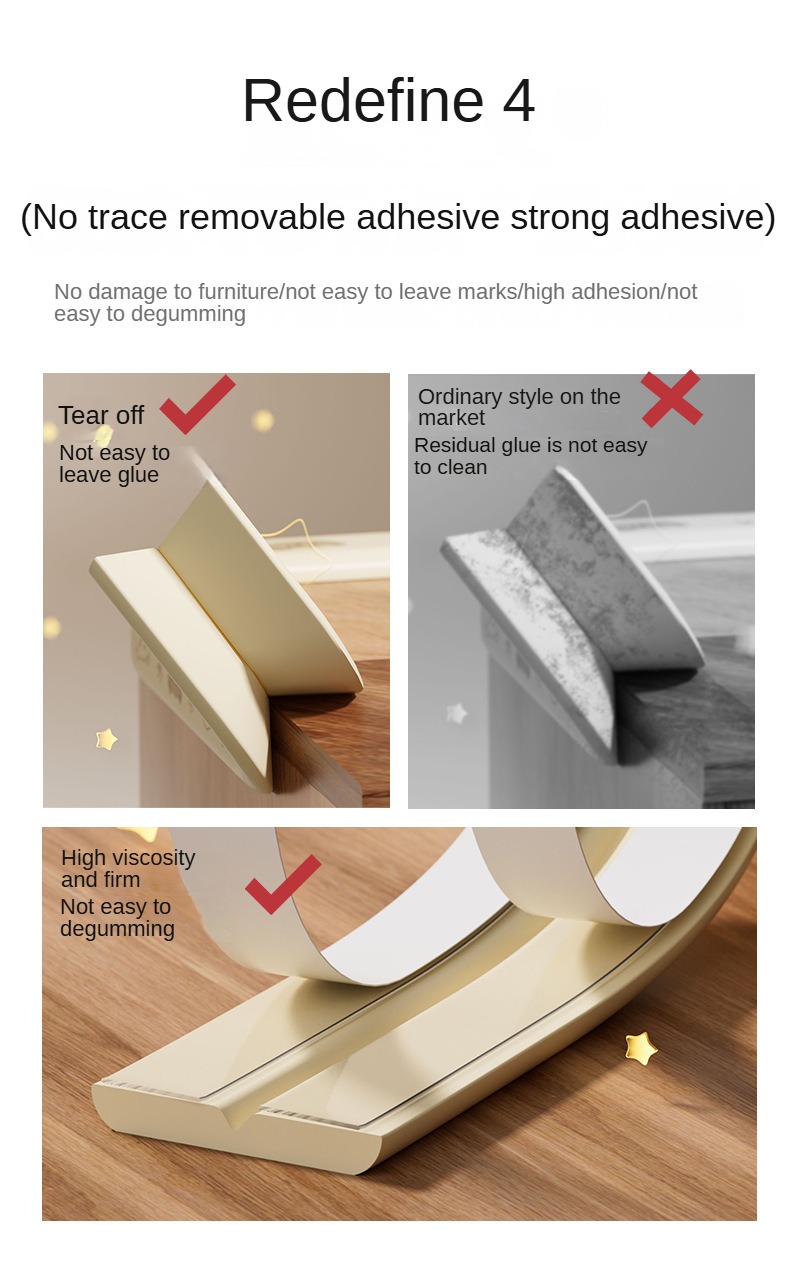 Redefine 4

(No trace removable adhesive strong adhesive)

No damage to furniture/not easy to leave marks/high adhesion/not easy to degumming

Tear off
Not easy to leave glue

Ordinary style on the market
Residual glue is not easy to clean

High viscosity and firm
Not easy to degumming