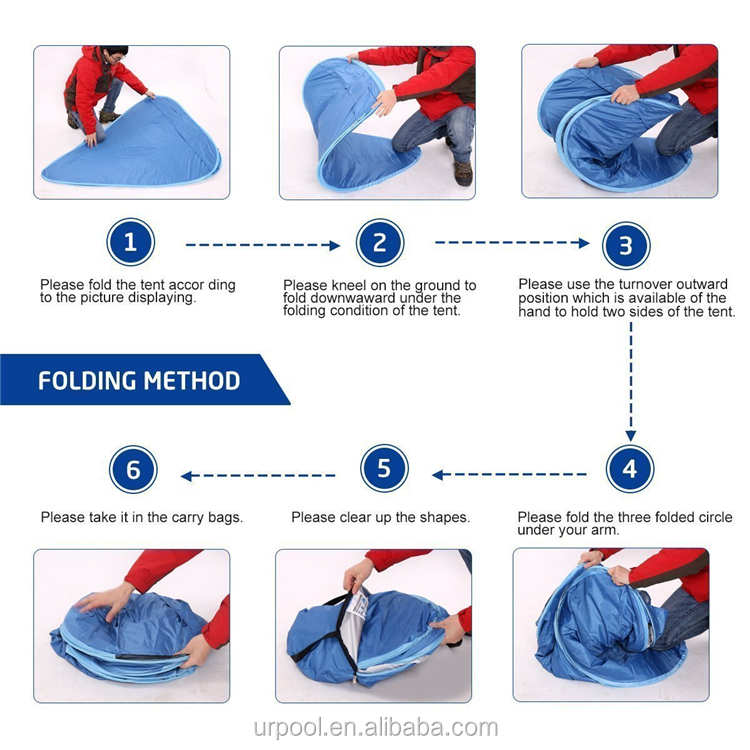 1

Please fold the tent accor ding to the picture displaying.

2

Please kneel on the ground to fold downwaward under the folding condition of the tent.

3

Please use the turnover outward position which is available of the hand to hold two sides of the tent.

FOLDING METHOD

6

Please take it in the carry bags.

5

Please clear up the shapes.

4

Please fold the three folded circle under your arm.

urpool.en.alibaba.com