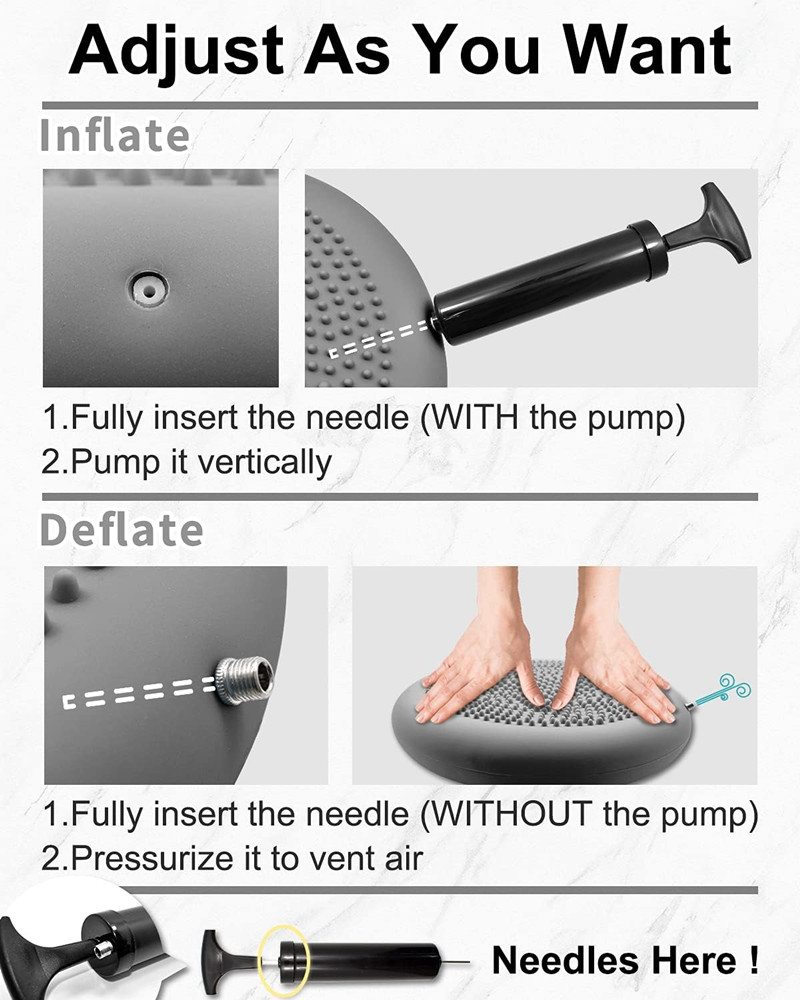 Adjust As You Want

Inflate

1.Fully insert the needle (WITH the pump)
2.Pump it vertically

Deflate

1.Fully insert the needle (WITHOUT the pump)
2.Pressurize it to vent air

Needles Here !