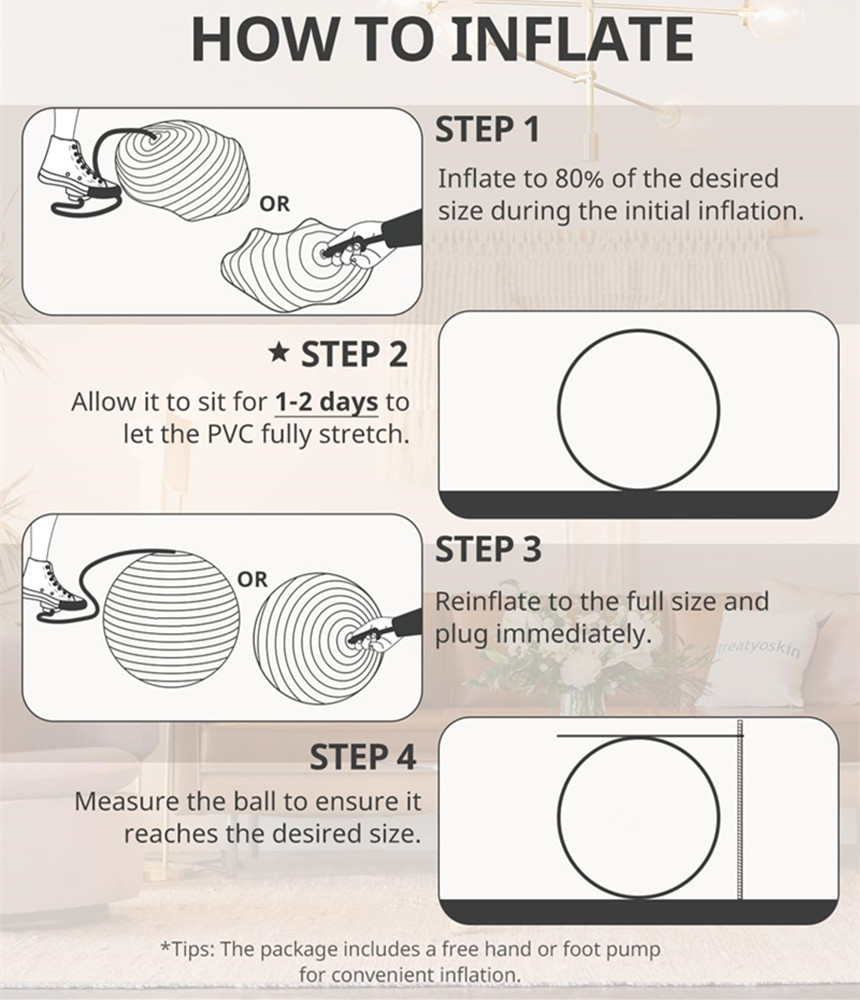 HOW TO INFLATE

OR

STEP 1

Inflate to 80% of the desired size during the initial inflation.

★ STEP 2

Allow it to sit for 1-2 days to let the PVC fully stretch.

OR

STEP 3

Reinflate to the full size and plug immediately.

treatyoskin

STEP 4

Measure the ball to ensure it reaches the desired size.

*Tips: The package includes a free hand or foot pump for convenient inflation.