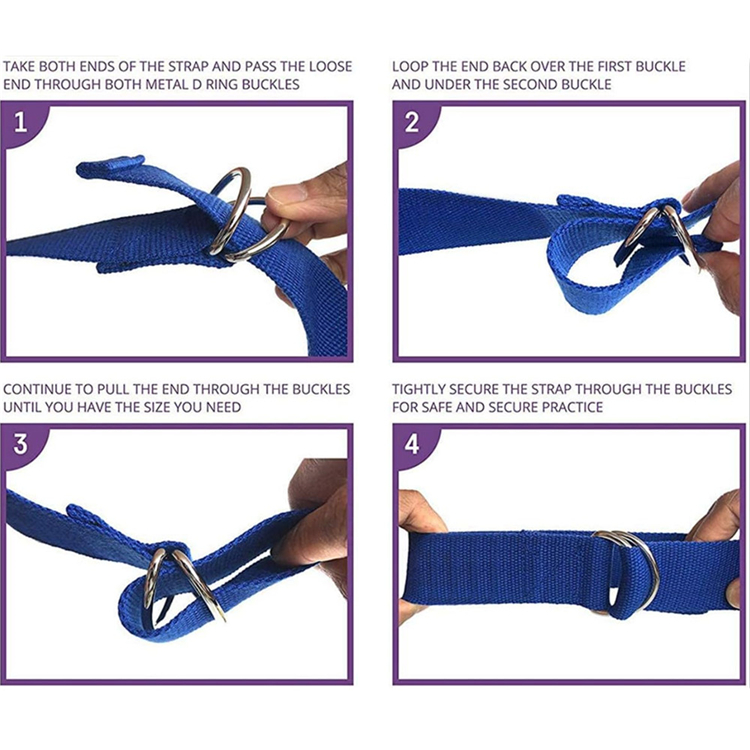 TAKE BOTH ENDS OF THE STRAP AND PASS THE LOOSE END THROUGH BOTH METAL D RING BUCKLES

1

LOOP THE END BACK OVER THE FIRST BUCKLE AND UNDER THE SECOND BUCKLE

2

CONTINUE TO PULL THE END THROUGH THE BUCKLES UNTIL YOU HAVE THE SIZE YOU NEED

3

TIGHTLY SECURE THE STRAP THROUGH THE BUCKLES FOR SAFE AND SECURE PRACTICE

4