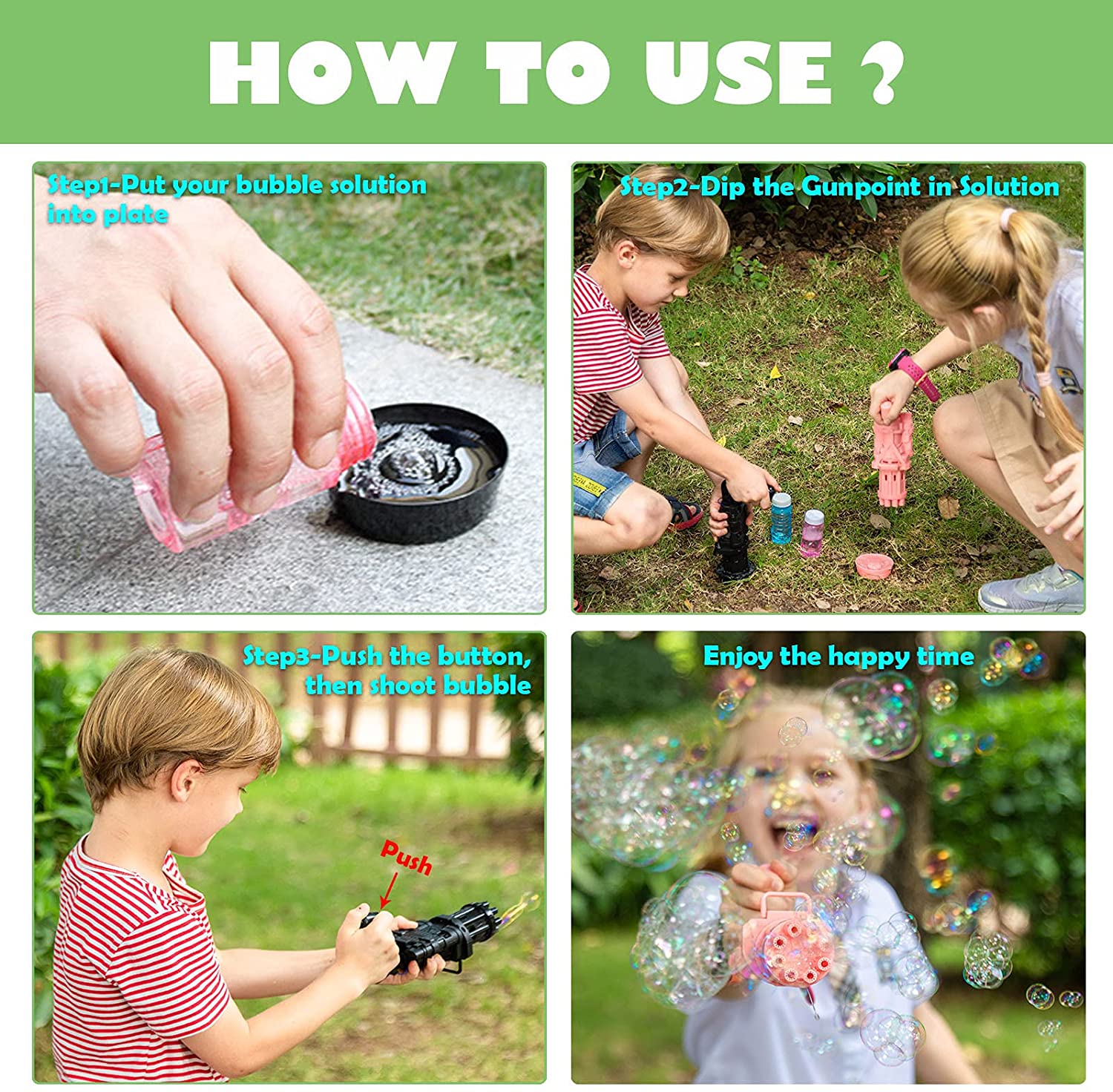 HOW TO USE ?

Step1-Put your bubble solution into plate

Step2-Dip the Gunpoint in Solution

Step3-Push the button, then shoot bubble

Push

Enjoy the happy time