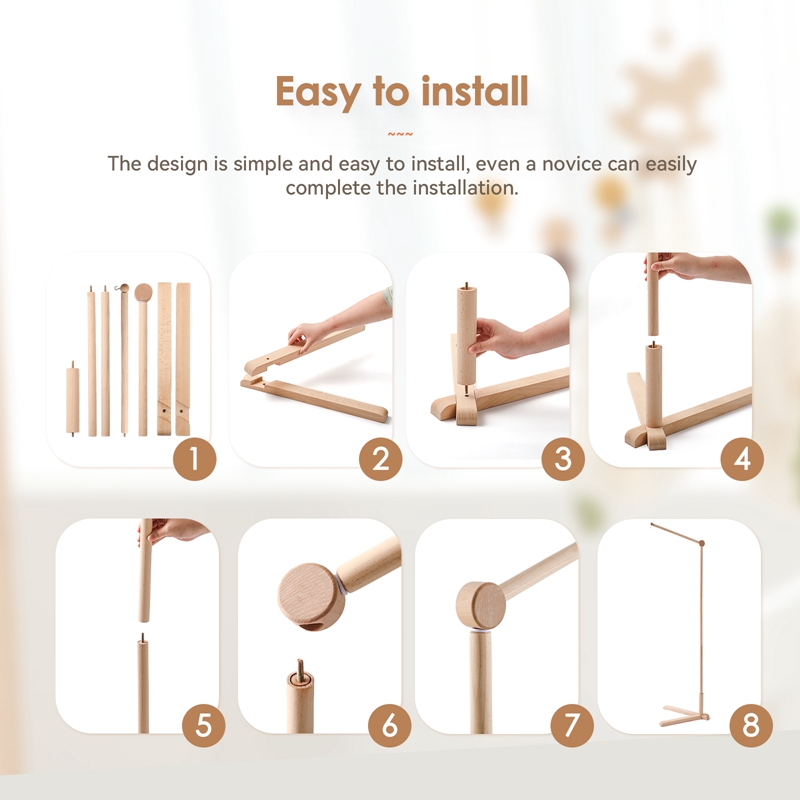 Easy to install

~~~

The design is simple and easy to install, even a novice can easily complete the installation.

1

2

3

4

5

6

7

8