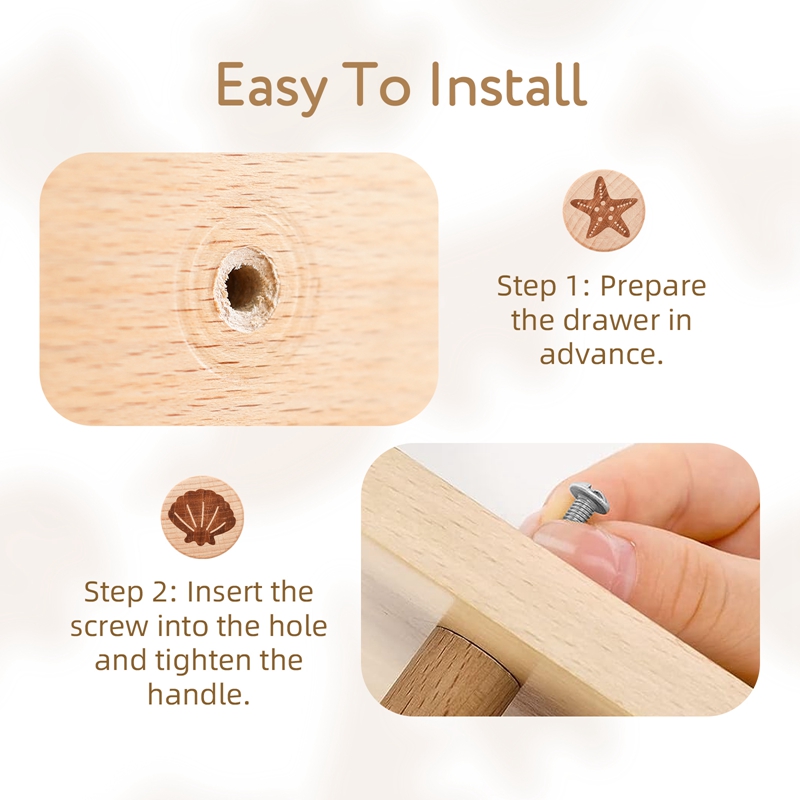 Easy To Install

Step 1: Prepare the drawer in advance.

Step 2: Insert the screw into the hole and tighten the handle.