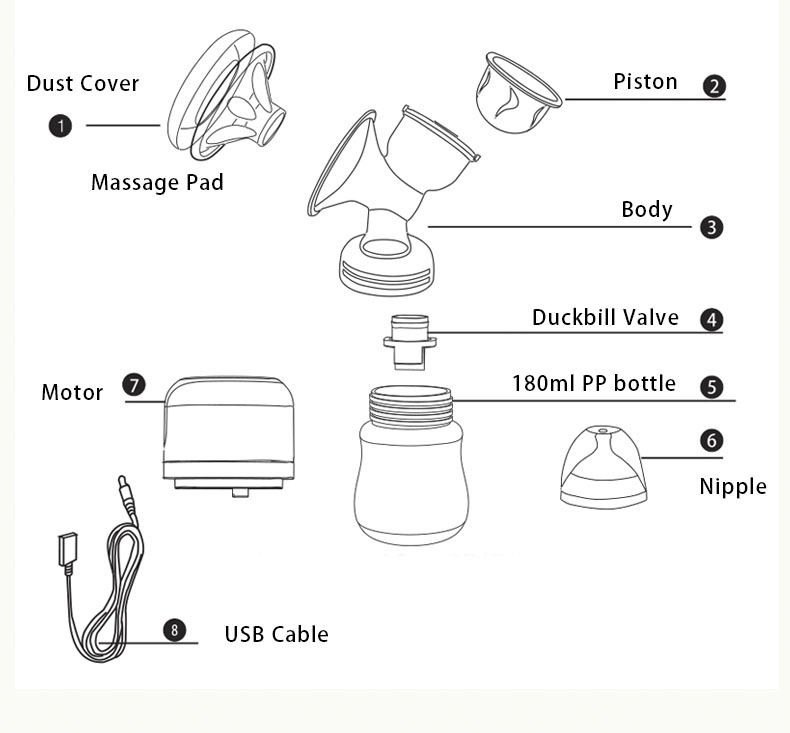 Dust Cover
1
Massage Pad
Piston 2
Body 3
Duckbill Valve 4
180ml PP bottle 5
6
Nipple
Motor 7
8 USB Cable