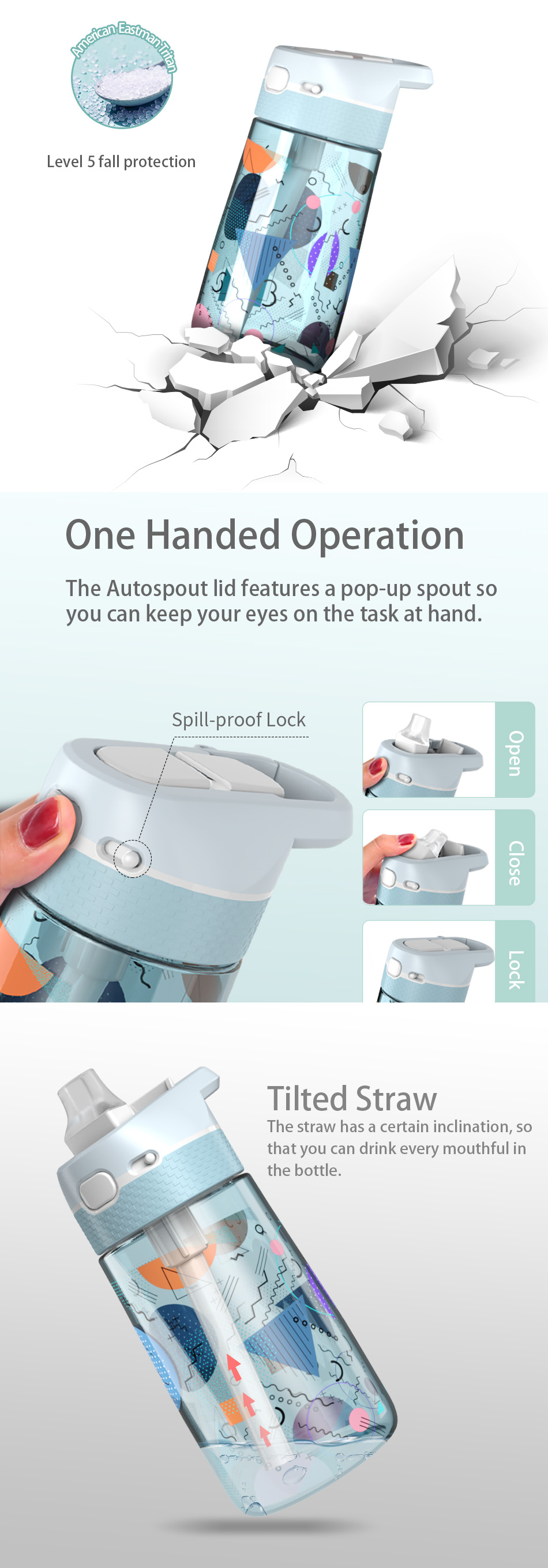 American Eastman Tritan

Level 5 fall protection

One Handed Operation

The Autospout lid features a pop-up spout so you can keep your eyes on the task at hand.

Spill-proof Lock

Open

Close

Lock

Tilted Straw

The straw has a certain inclination, so that you can drink every mouthful in the bottle.