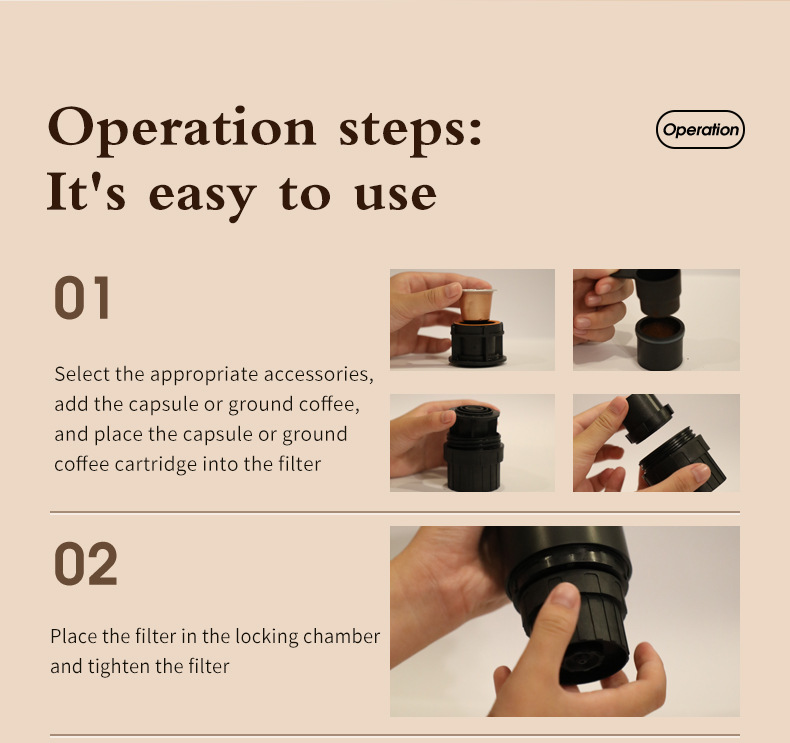 Operation steps:
It's easy to use

Operation

01

Select the appropriate accessories, add the capsule or ground coffee, and place the capsule or ground coffee cartridge into the filter

02

Place the filter in the locking chamber and tighten the filter