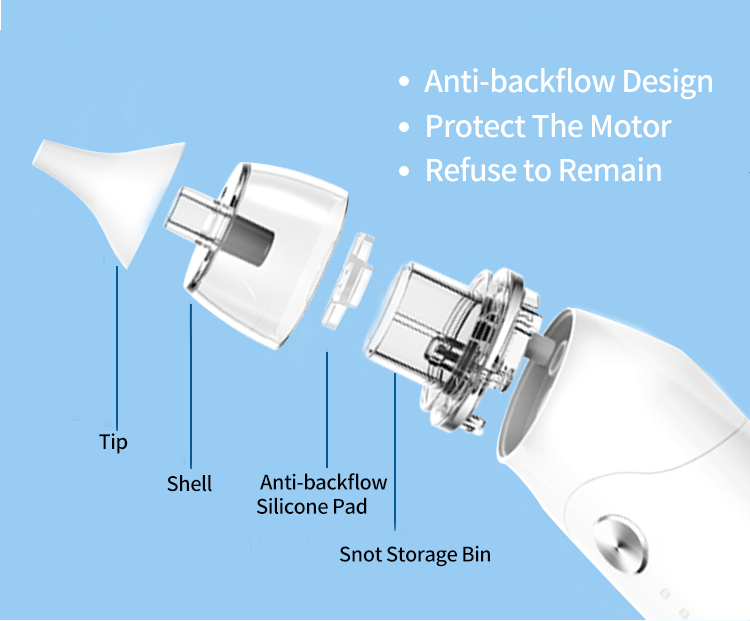 • Anti-backflow Design
• Protect The Motor
• Refuse to Remain

Tip

Shell

Anti-backflow Silicone Pad

Snot Storage Bin