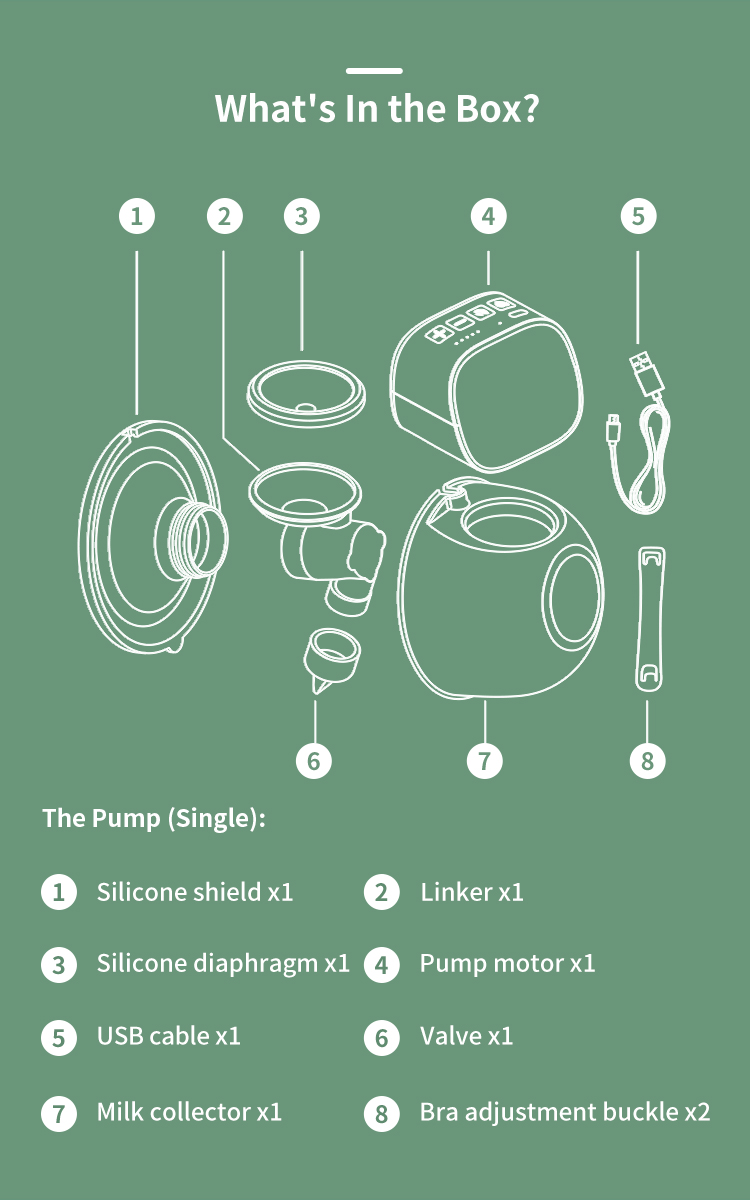 What's In the Box?

1 2 3 4 5

6 7 8

The Pump (Single):

1 Silicone shield x1
2 Linker x1

3 Silicone diaphragm x1
4 Pump motor x1

5 USB cable x1
6 Valve x1

7 Milk collector x1
8 Bra adjustment buckle x2