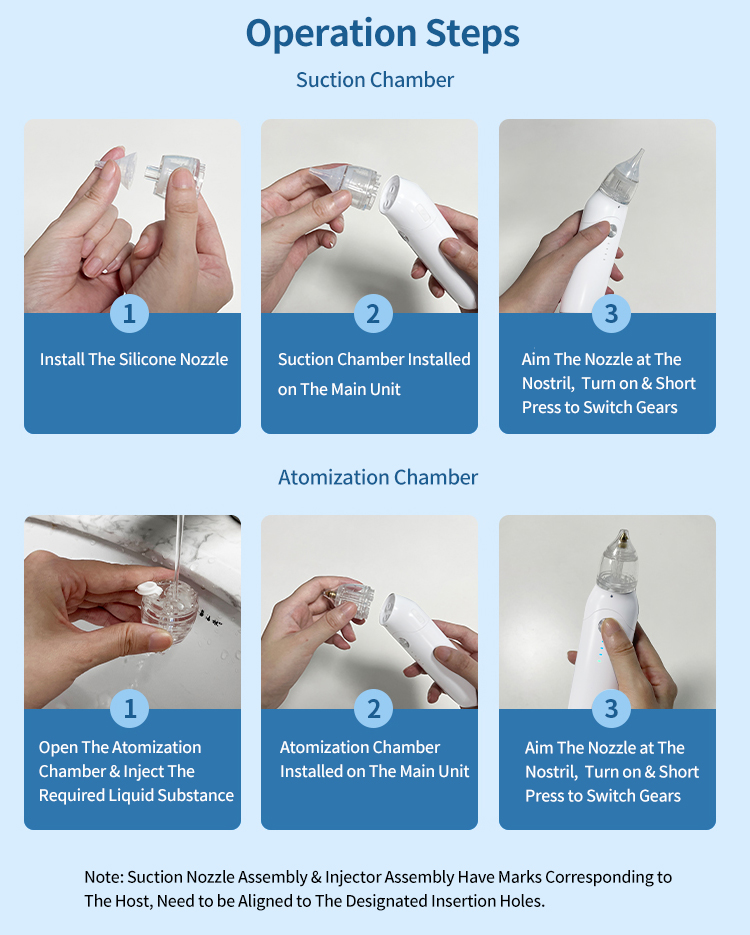 Operation Steps

Suction Chamber

1

Install The Silicone Nozzle

2

Suction Chamber Installed on The Main Unit

3

Aim The Nozzle at The Nostril,  Turn on & Short Press to Switch Gears

Atomization Chamber

1

Open The Atomization Chamber & Inject The Required Liquid Substance

2

Atomization Chamber Installed on The Main Unit

3

Aim The Nozzle at The Nostril,  Turn on & Short Press to Switch Gears

Note: Suction Nozzle Assembly & Injector Assembly Have Marks Corresponding to The Host, Need to be Aligned to The Designated Insertion Holes.