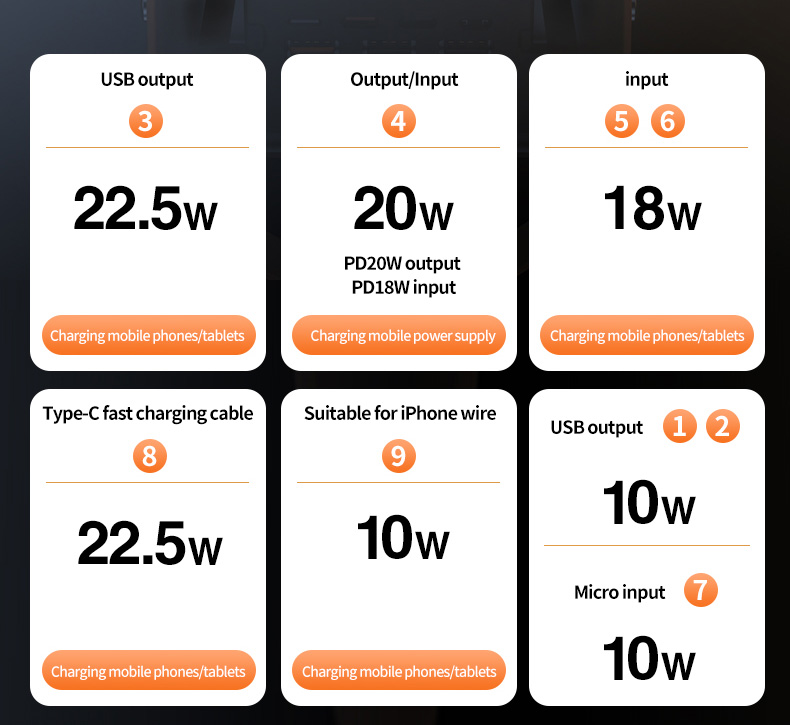 USB output

3

22.5W

Charging mobile phones/tablets

Output/Input

4

20W

PD20W output
PD18W input

Charging mobile power supply

input

5 6

18W

Charging mobile phones/tablets

Type-C fast charging cable

8

22.5W

Charging mobile phones/tablets

Suitable for iPhone wire

9

10W

Charging mobile phones/tablets

USB output 1 2

10W

Micro input 7

10W