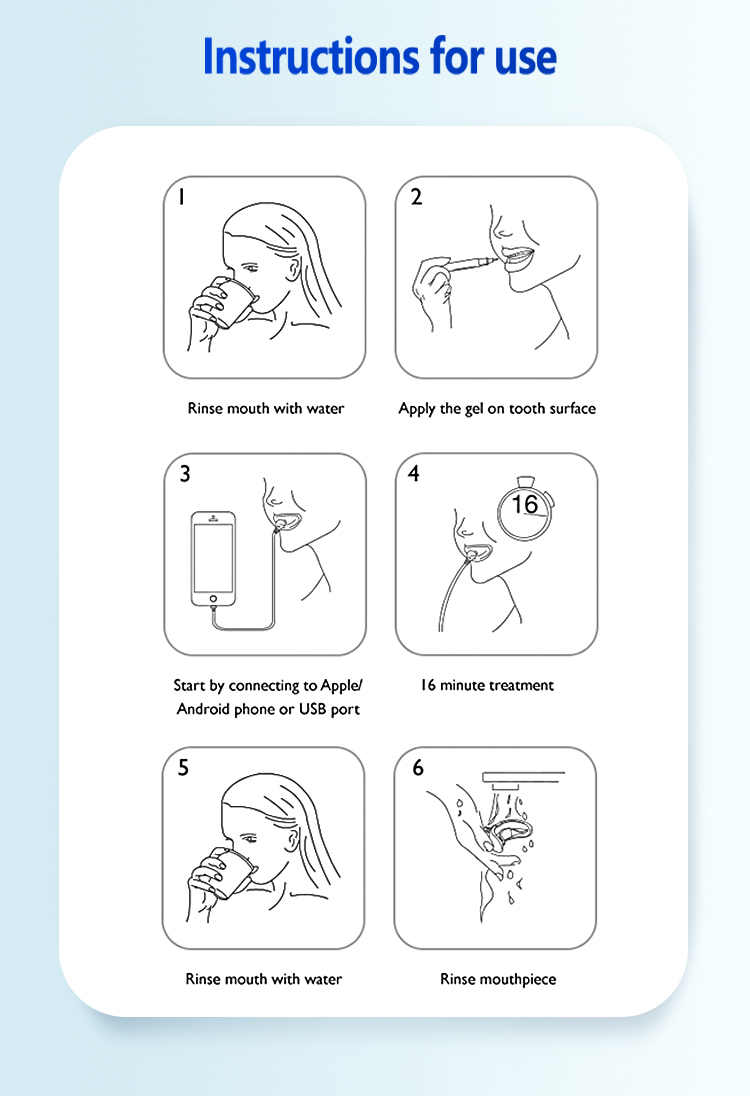 Instructions for use

1

Rinse mouth with water

2

Apply the gel on tooth surface

3

Start by connecting to Apple/ Android phone or USB port

4

16

16 minute treatment

5

Rinse mouth with water

6

Rinse mouthpiece