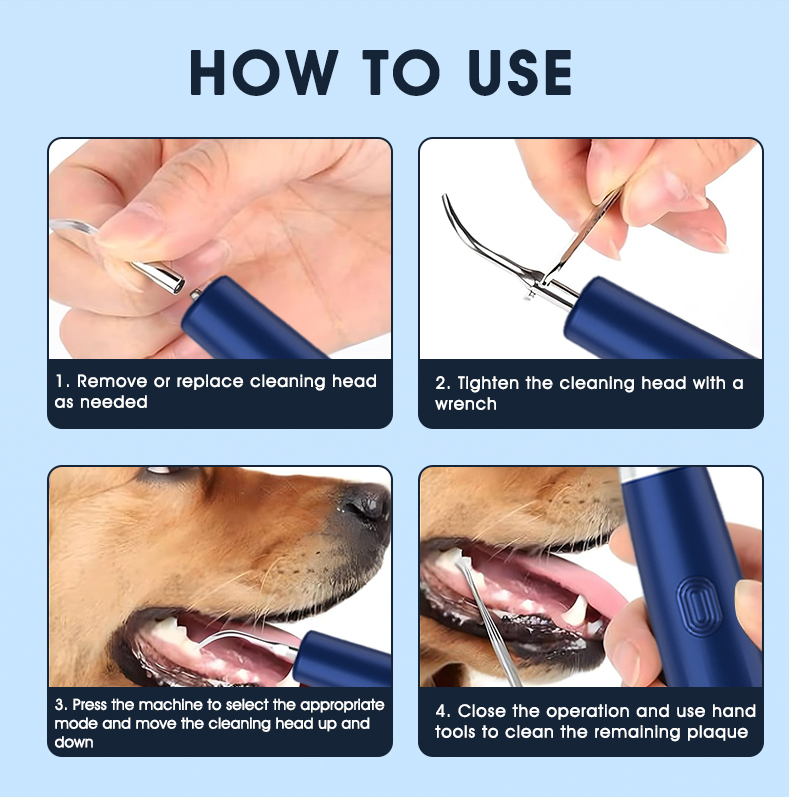 HOW TO USE

1. Remove or replace cleaning head as needed

2. Tighten the cleaning head with a wrench

3. Press the machine to select the appropriate mode and move the cleaning head up and down

4. Close the operation and use hand tools to clean the remaining plaque