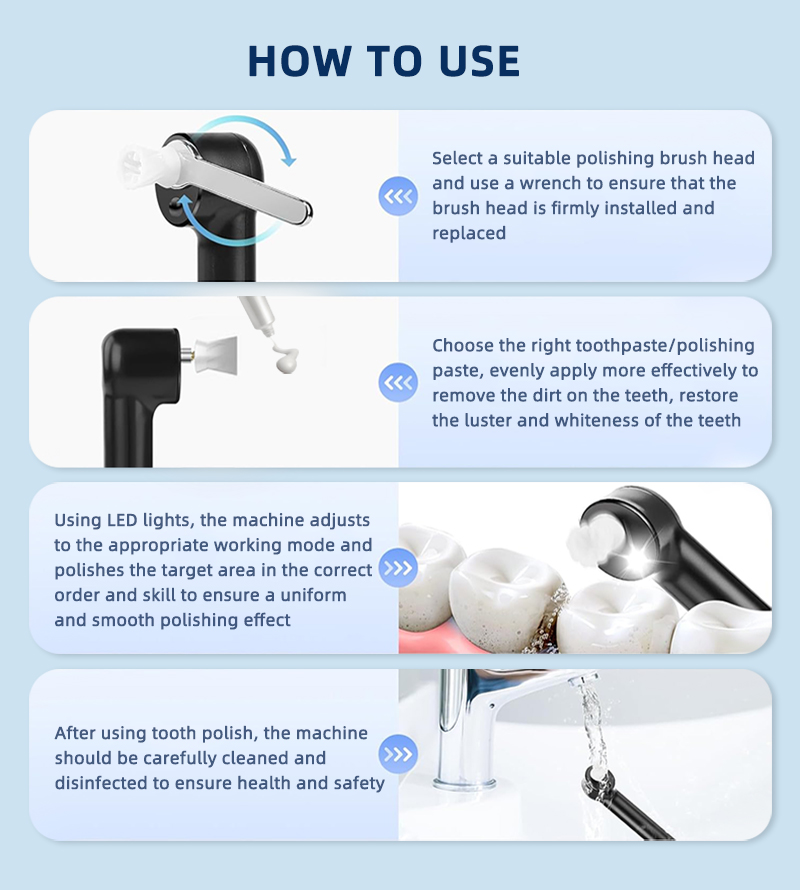 HOW TO USE

Select a suitable polishing brush head and use a wrench to ensure that the brush head is firmly installed and replaced

Choose the right toothpaste/polishing paste, evenly apply more effectively to remove the dirt on the teeth, restore the luster and whiteness of the teeth

Using LED lights, the machine adjusts to the appropriate working mode and polishes the target area in the correct order and skill to ensure a uniform and smooth polishing effect

After using tooth polish, the machine should be carefully cleaned and disinfected to ensure health and safety