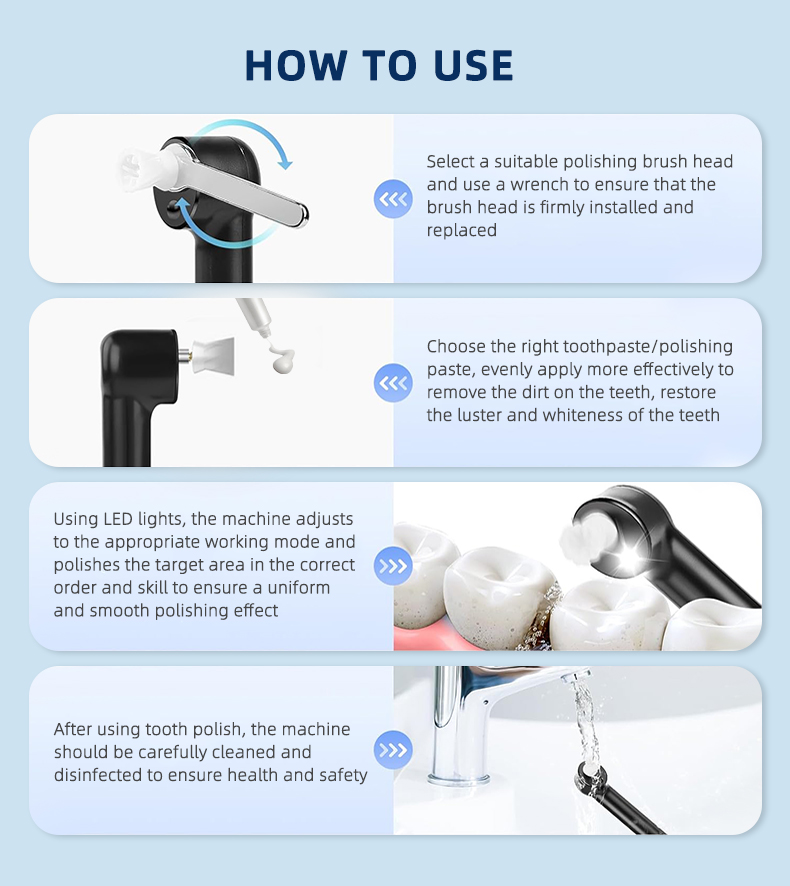 HOW TO USE

Select a suitable polishing brush head and use a wrench to ensure that the brush head is firmly installed and replaced

Choose the right toothpaste/polishing paste, evenly apply more effectively to remove the dirt on the teeth, restore the luster and whiteness of the teeth

Using LED lights, the machine adjusts to the appropriate working mode and polishes the target area in the correct order and skill to ensure a uniform and smooth polishing effect

After using tooth polish, the machine should be carefully cleaned and disinfected to ensure health and safety