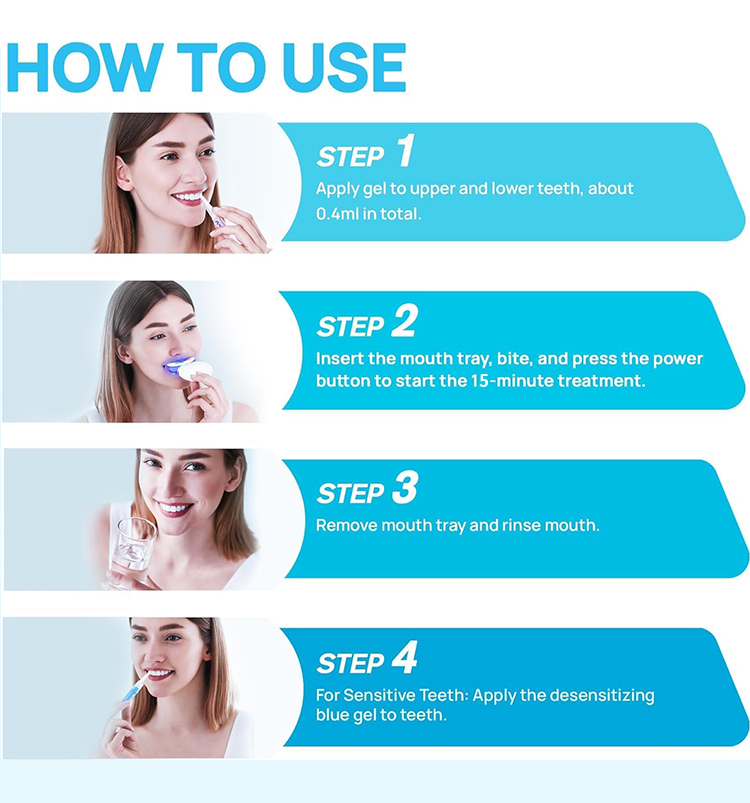 HOW TO USE

STEP 1
Apply gel to upper and lower teeth, about 0.4ml in total.

STEP 2
Insert the mouth tray, bite, and press the power button to start the 15-minute treatment.

STEP 3
Remove mouth tray and rinse mouth.

STEP 4
For Sensitive Teeth: Apply the desensitizing blue gel to teeth.