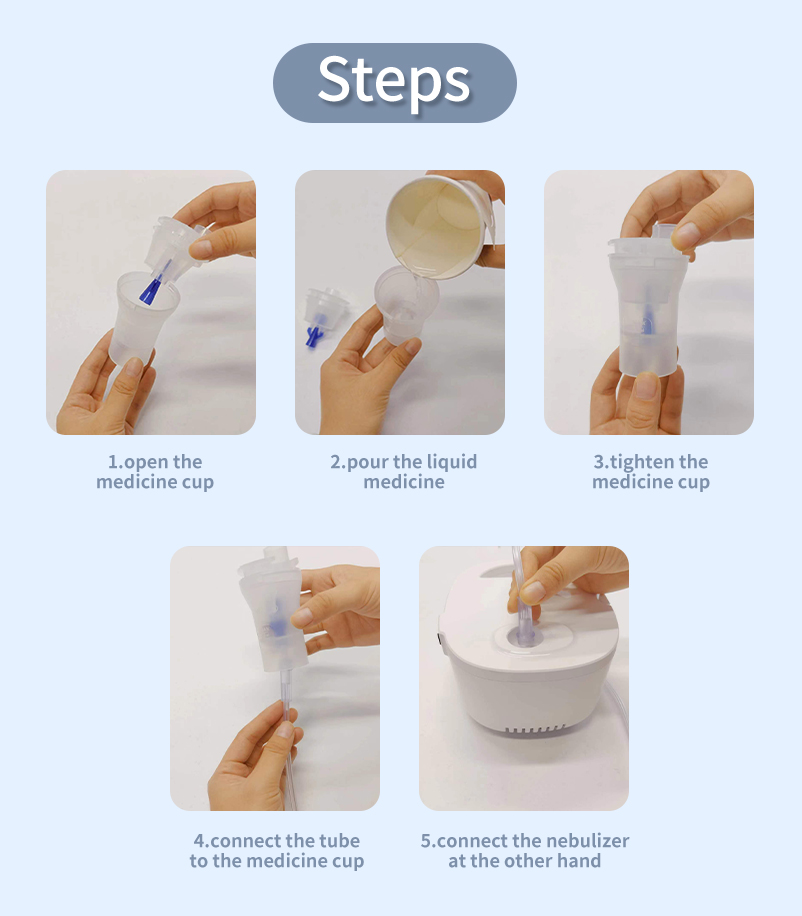 Steps

1.open the medicine cup

2.pour the liquid medicine

3.tighten the medicine cup

4.connect the tube to the medicine cup

5.connect the nebulizer at the other hand