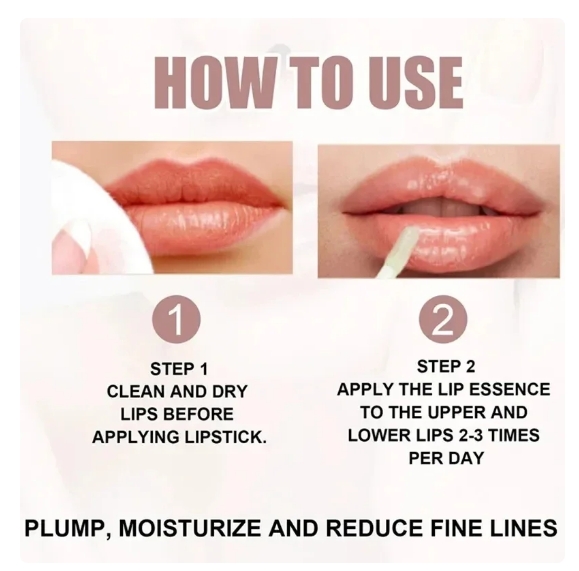 HOW TO USE

1

STEP 1
CLEAN AND DRY LIPS BEFORE APPLYING LIPSTICK.

2

STEP 2
APPLY THE LIP ESSENCE TO THE UPPER AND LOWER LIPS 2-3 TIMES PER DAY

PLUMP, MOISTURIZE AND REDUCE FINE LINES