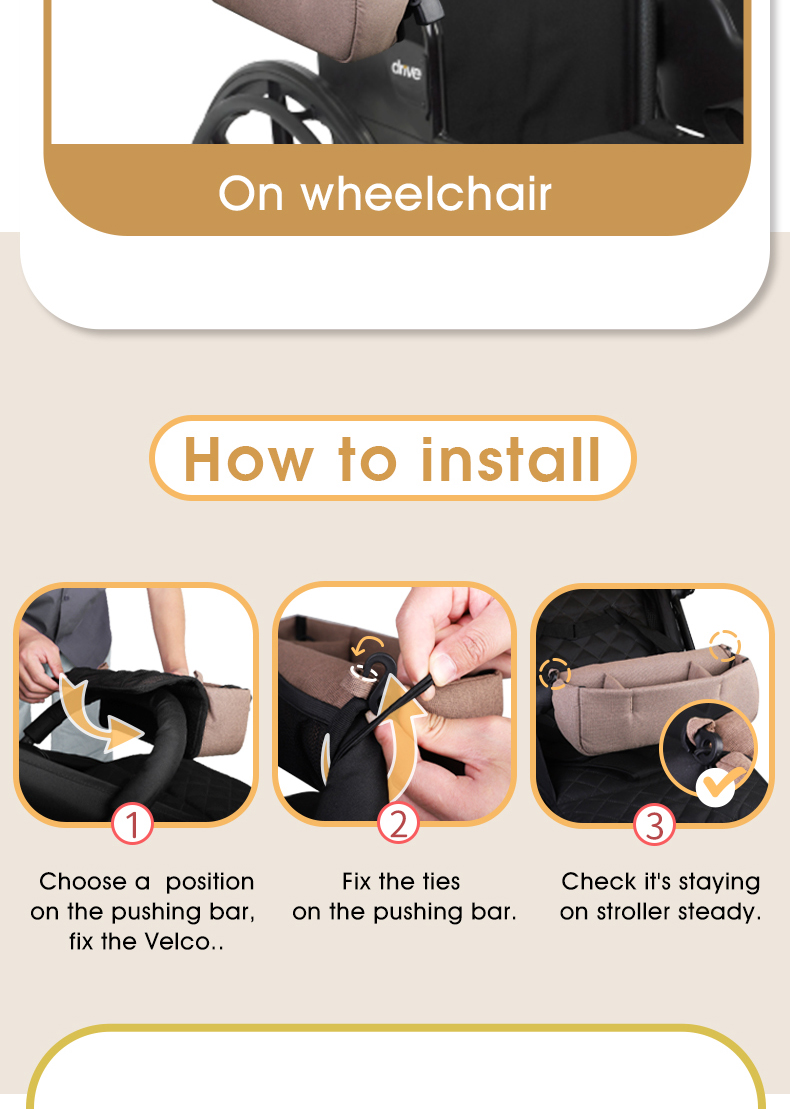 drive

On wheelchair

How to install

1

Choose a position on the pushing bar, fix the Velco..

2

Fix the ties on the pushing bar.

3

Check it's staying on stroller steady.