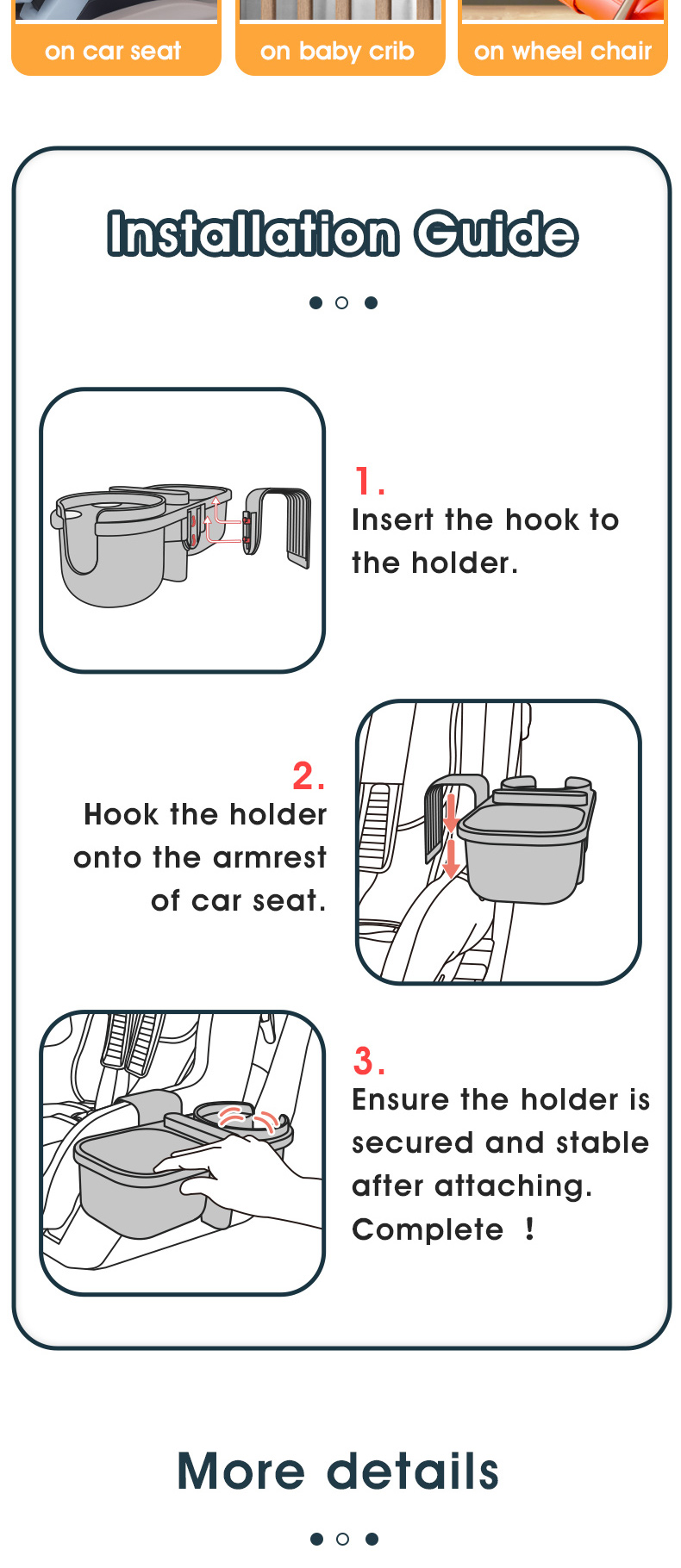 on car seat

on baby crib

on wheel chair

Installation Guide

1.
Insert the hook to the holder.

2.
Hook the holder onto the armrest of car seat.

3.
Ensure the holder is secured and stable after attaching.
Complete !

More details