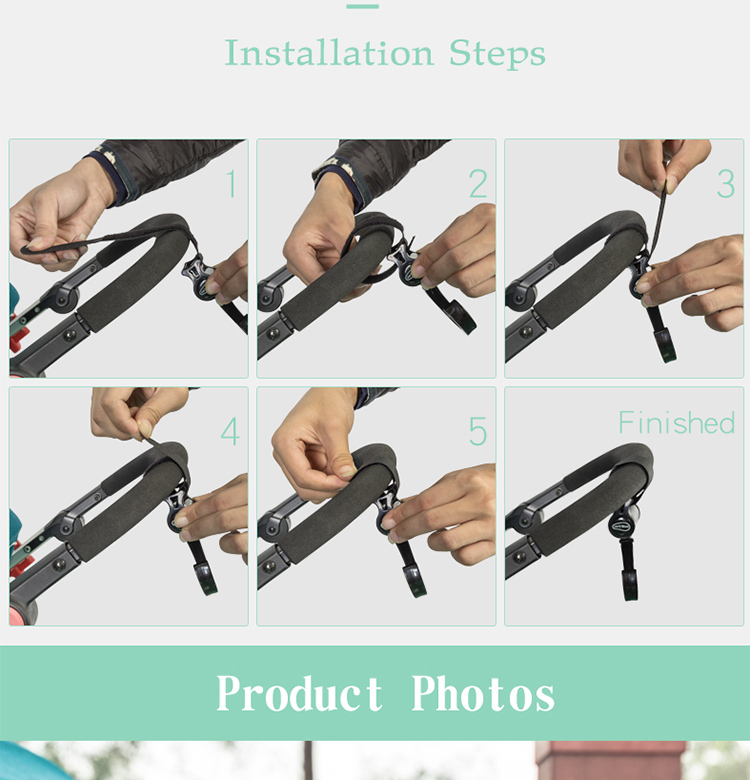 Installation Steps

1

2

3

4

5

Finished

Product Photos