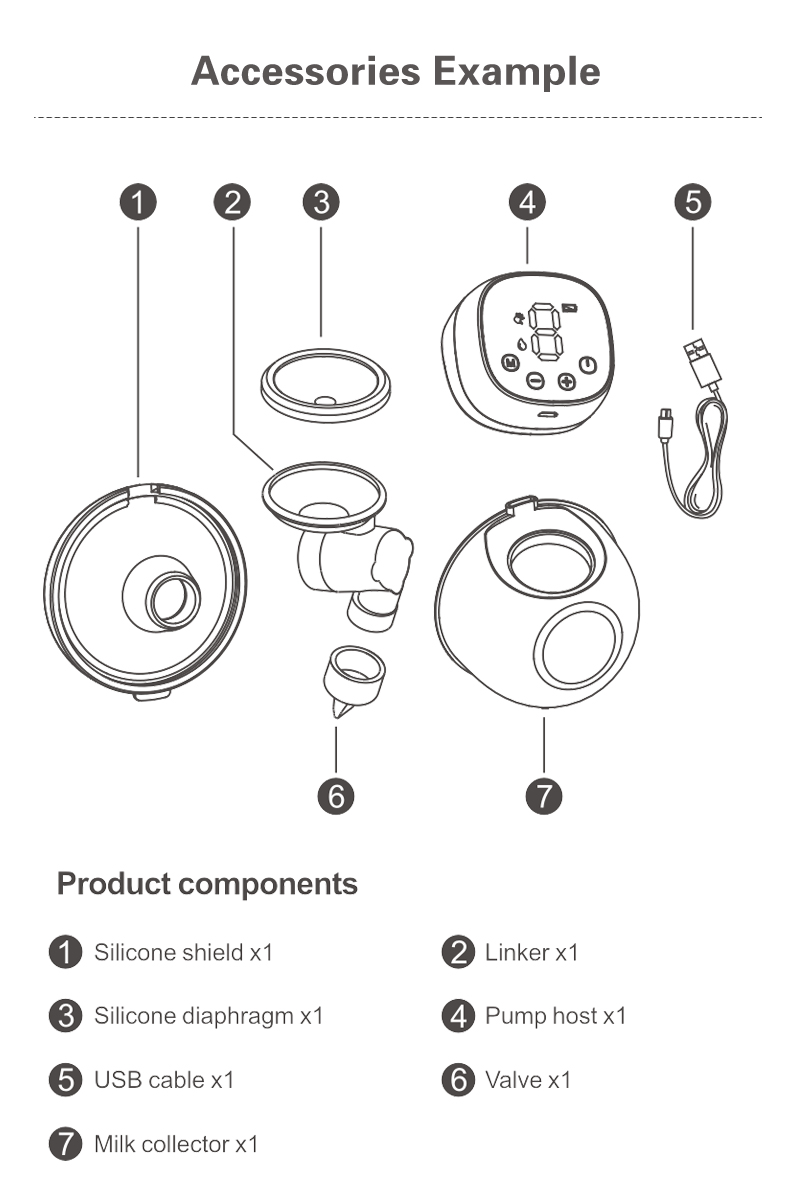 Accessories Example

1 2 3 4 5

6 7

Product components

1 Silicone shield x1

2 Linker x1

3 Silicone diaphragm x1

4 Pump host x1

5 USB cable x1

6 Valve x1

7 Milk collector x1