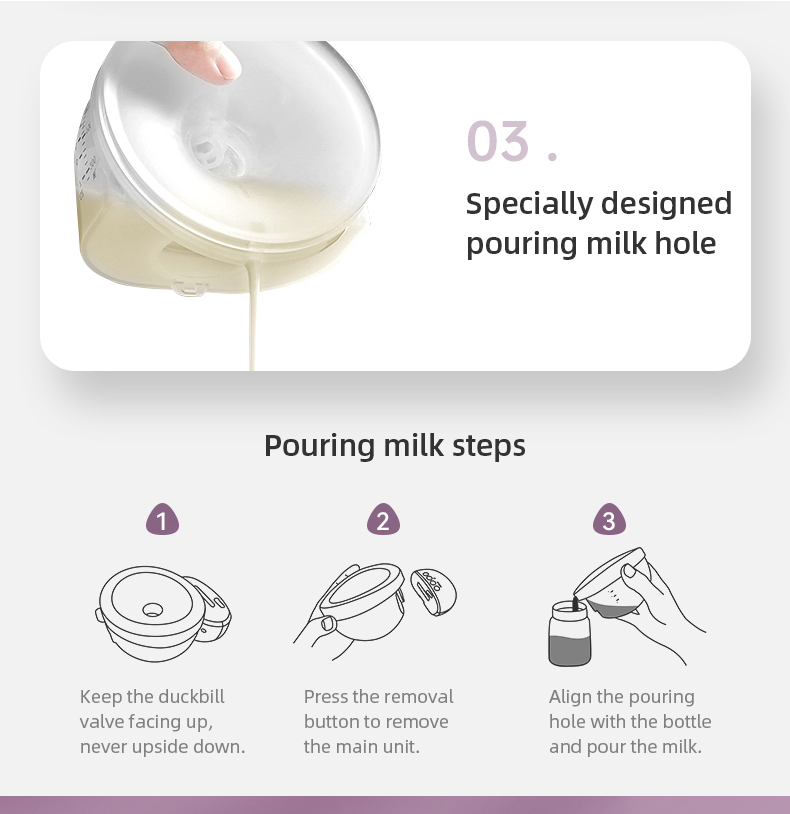 03 .

Specially designed pouring milk hole

Pouring milk steps

1

Keep the duckbill valve facing up, never upside down.

2

Press the removal button to remove the main unit.

3

Align the pouring hole with the bottle and pour the milk.