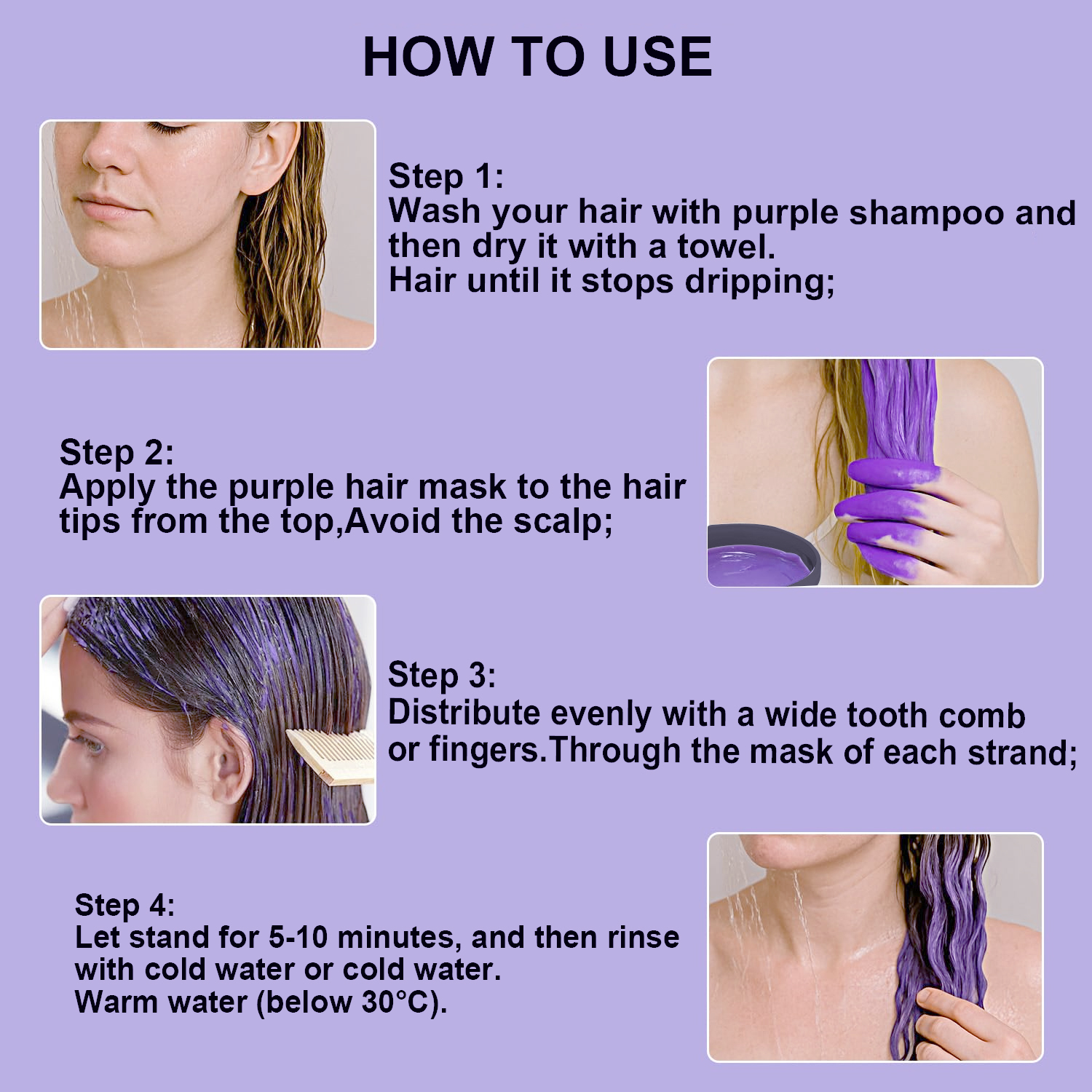 HOW TO USE

Step 1:
Wash your hair with purple shampoo and then dry it with a towel.
Hair until it stops dripping;

Step 2:
Apply the purple hair mask to the hair tips from the top,Avoid the scalp;

Step 3:
Distribute evenly with a wide tooth comb or fingers.Through the mask of each strand;

Step 4:
Let stand for 5-10 minutes, and then rinse with cold water or cold water.
Warm water (below 30°C).