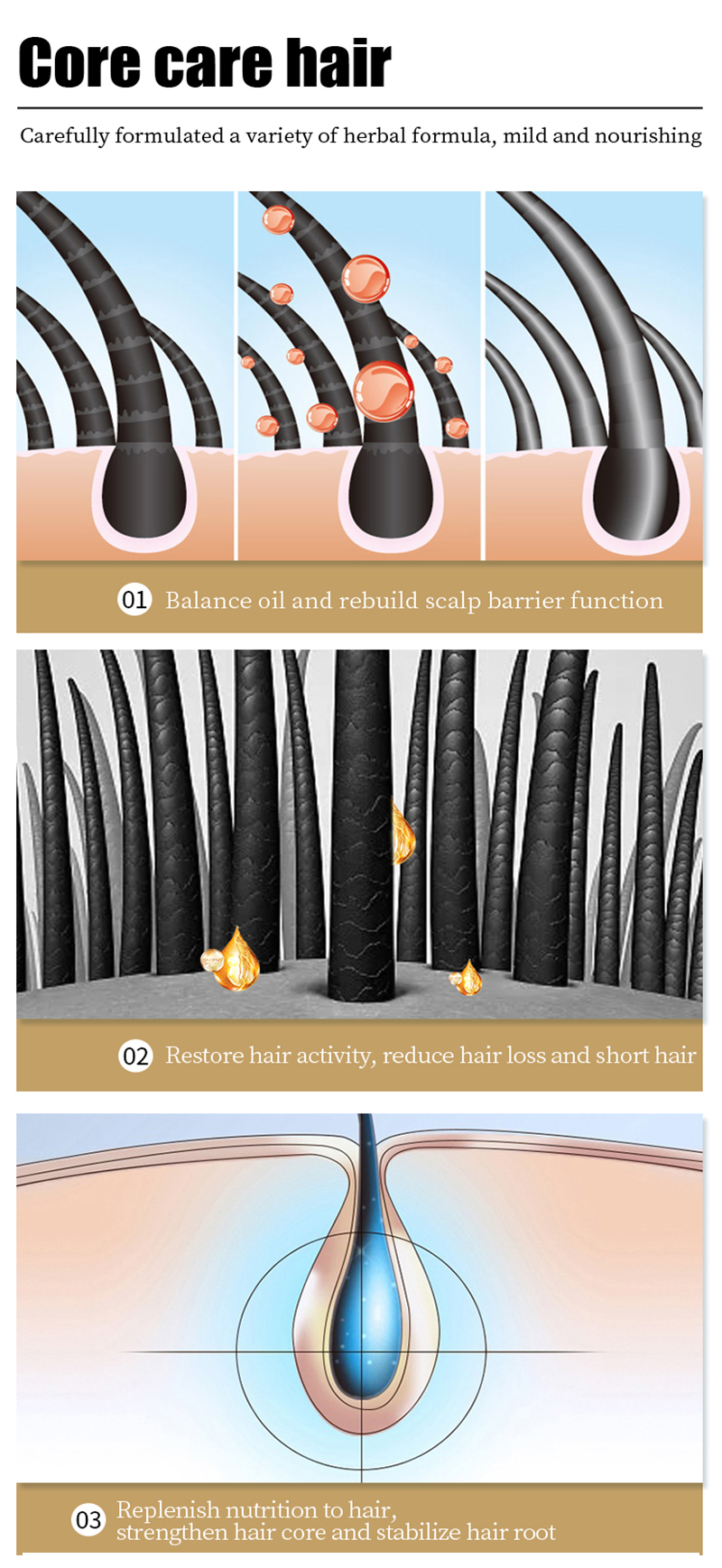 Core care hair

Carefully formulated a variety of herbal formula, mild and nourishing

01 Balance oil and rebuild scalp barrier function

02 Restore hair activity, reduce hair loss and short hair

03 Replenish nutrition to hair, strengthen hair core and stabilize hair root