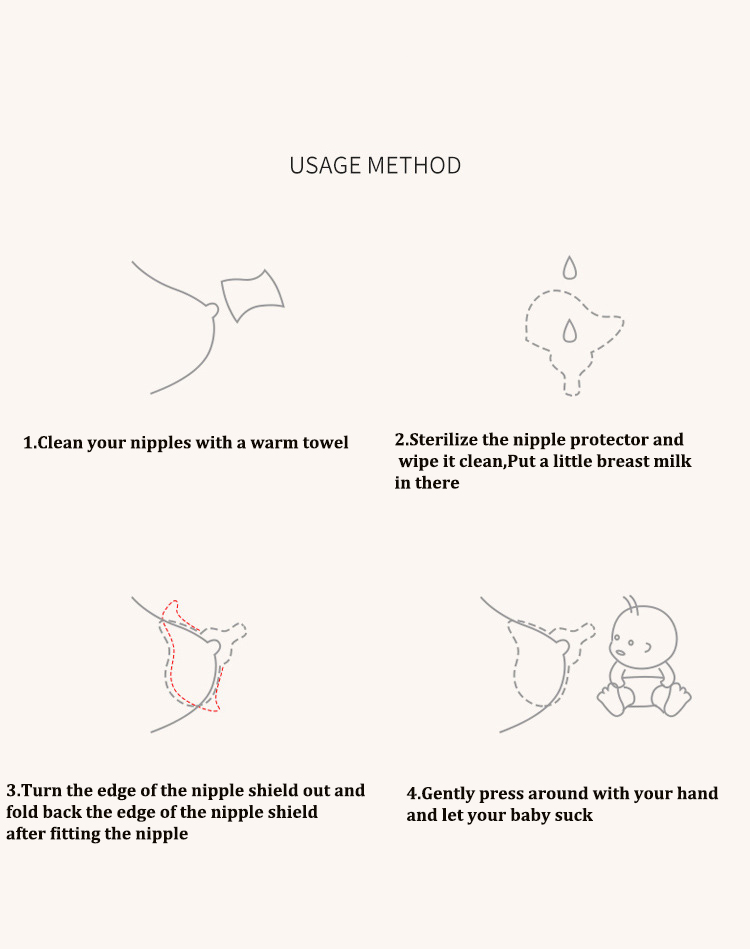 USAGE METHOD

1.Clean your nipples with a warm towel

2.Sterilize the nipple protector and wipe it clean,Put a little breast milk in there

3.Turn the edge of the nipple shield out and fold back the edge of the nipple shield after fitting the nipple

4.Gently press around with your hand and let your baby suck