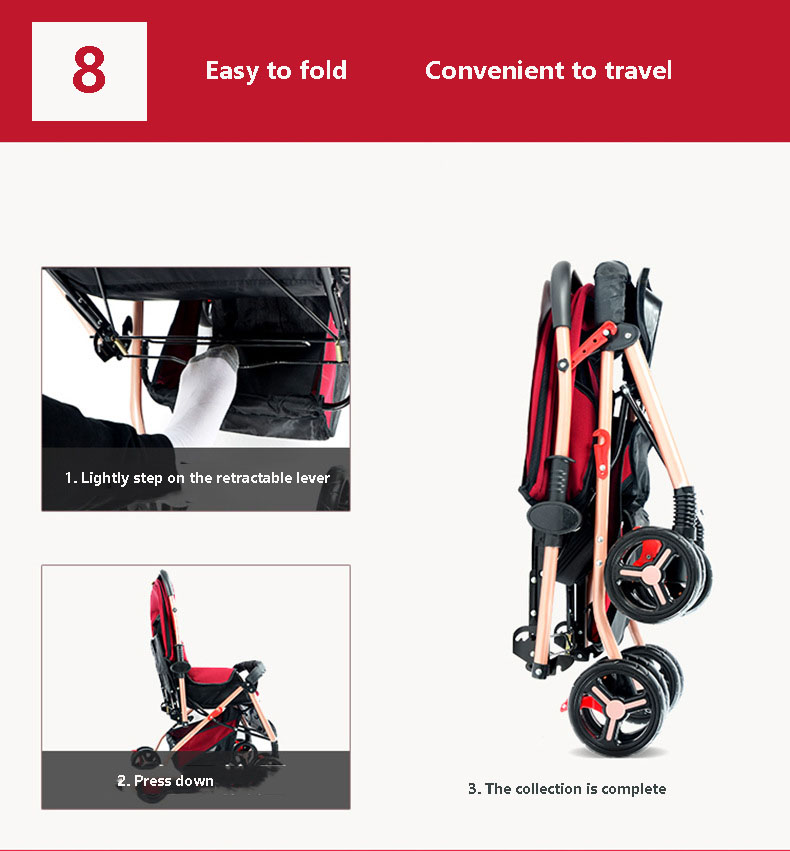 8

Easy to fold

Convenient to travel

1. Lightly step on the retractable lever

2. Press down

3. The collection is complete