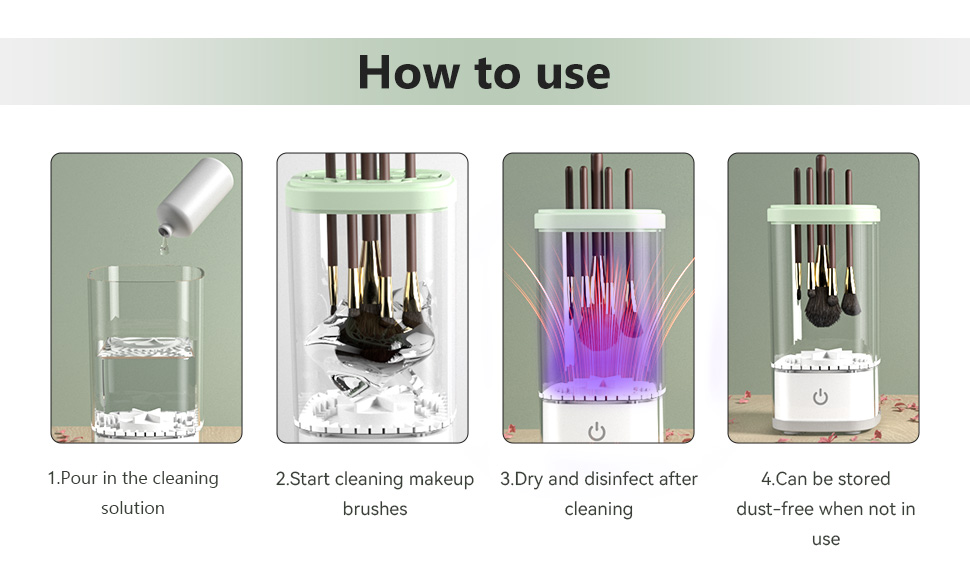 How to use

1.Pour in the cleaning solution

2.Start cleaning makeup brushes

3.Dry and disinfect after cleaning

4.Can be stored dust-free when not in use