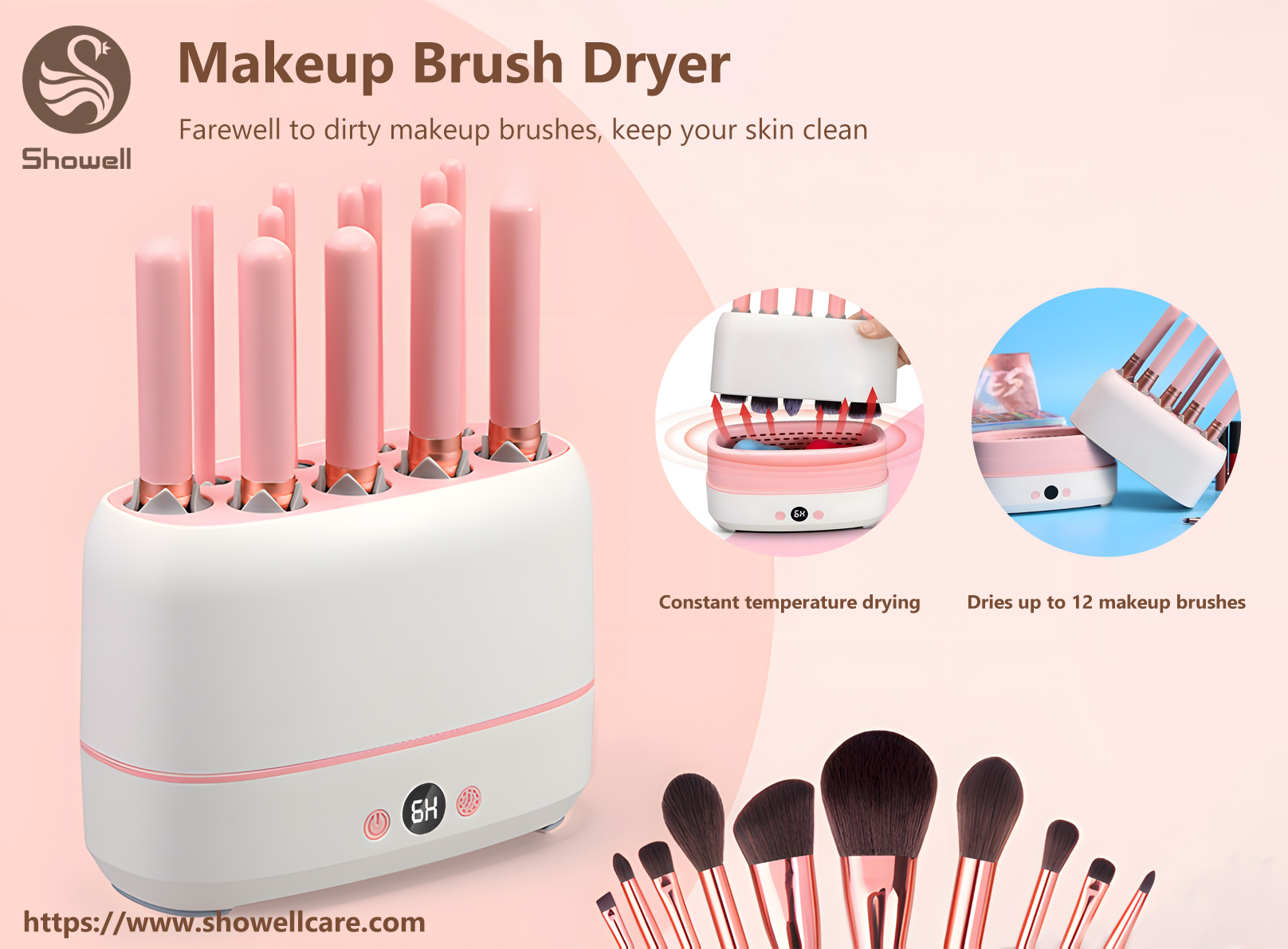 Showell

Makeup Brush Dryer

Farewell to dirty makeup brushes, keep your skin clean

6H

6H

Constant temperature drying

Dries up to 12 makeup brushes

https://www.showellcare.com