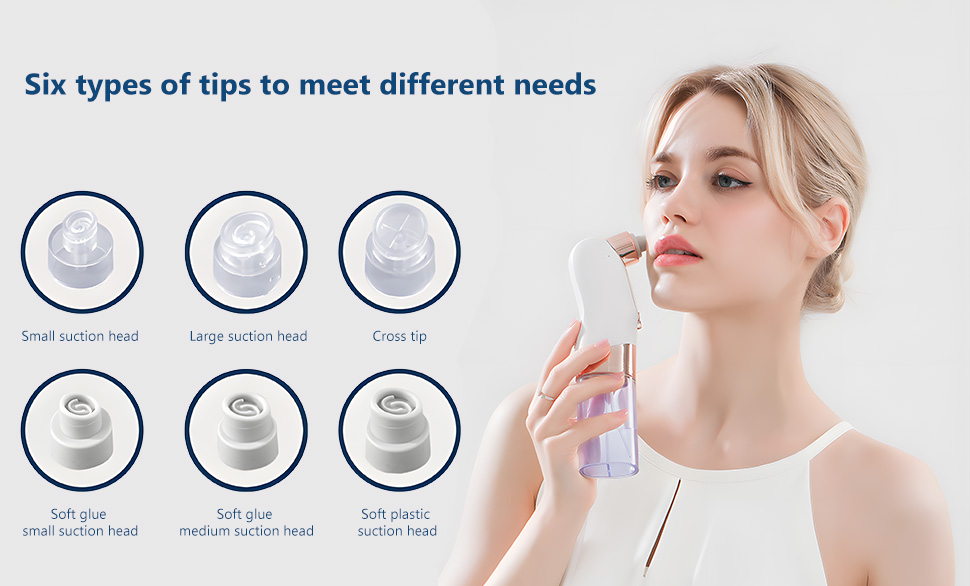 Six types of tips to meet different needs

Small suction head

Large suction head

Cross tip

Soft glue small suction head

Soft glue medium suction head

Soft plastic suction head