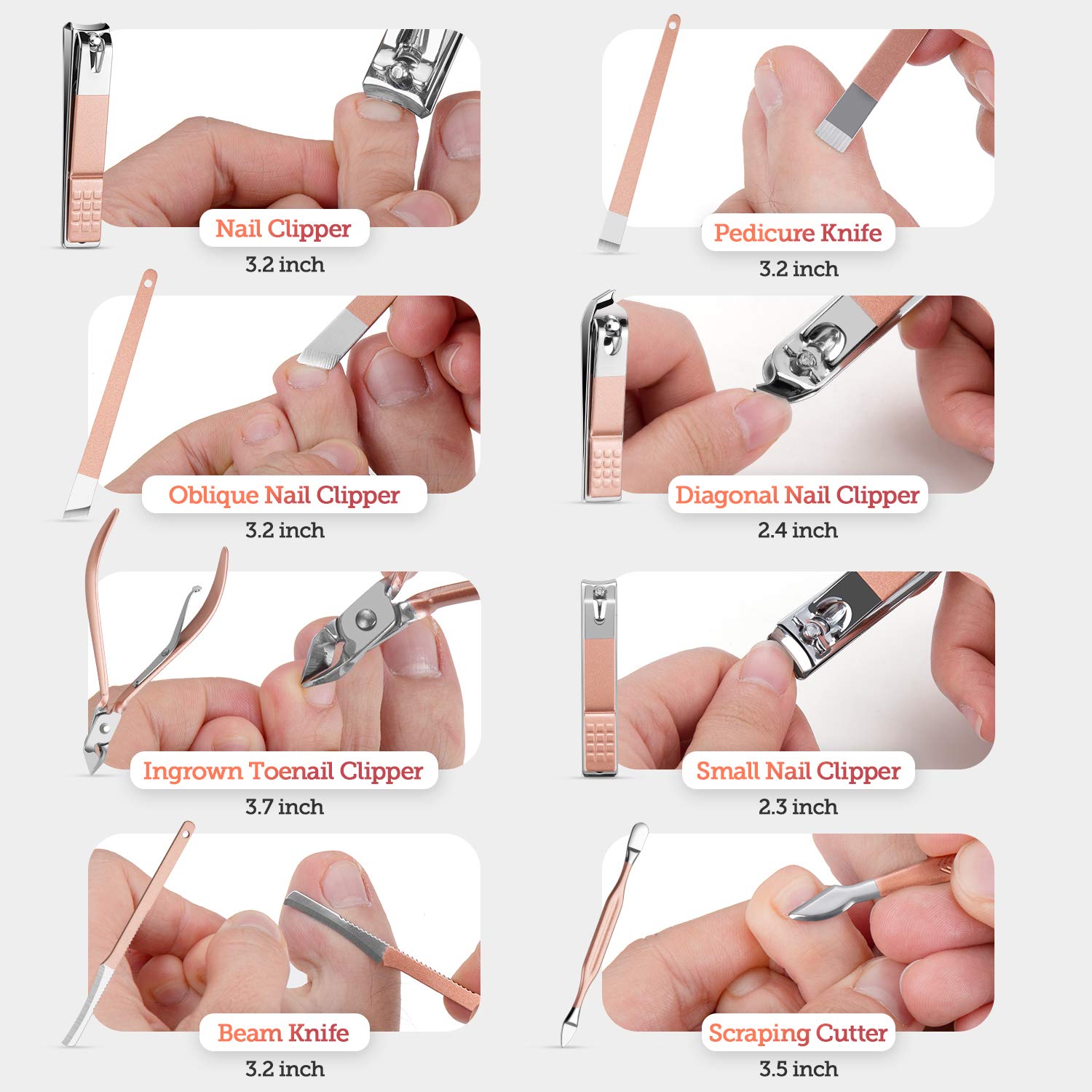 Nail Clipper
3.2 inch

Pedicure Knife
3.2 inch

Oblique Nail Clipper
3.2 inch

Diagonal Nail Clipper
2.4 inch

Ingrown Toenail Clipper
3.7 inch

Small Nail Clipper
2.3 inch

Beam Knife
3.2 inch

Scraping Cutter
3.5 inch